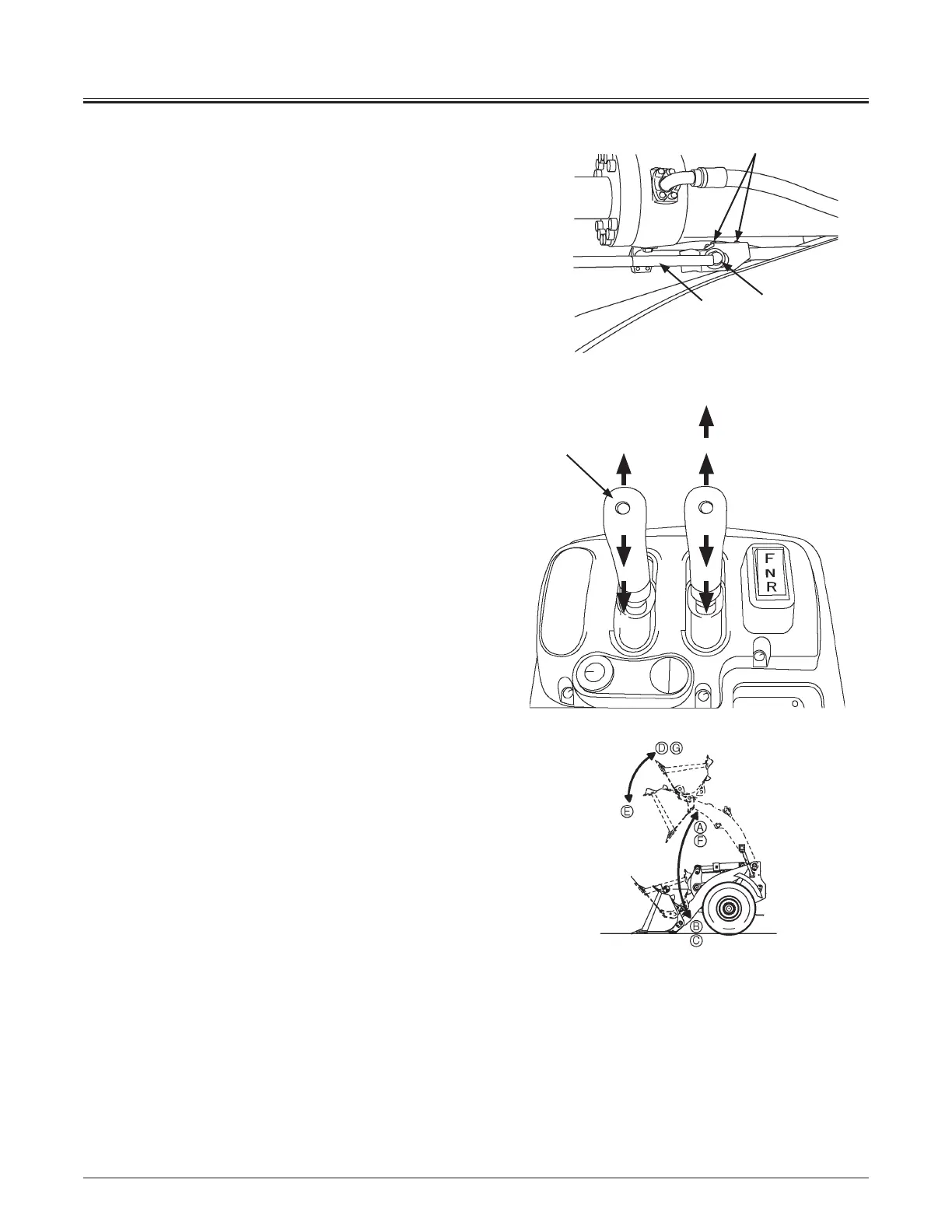 F
N
R

D G

E

A
F

B
C