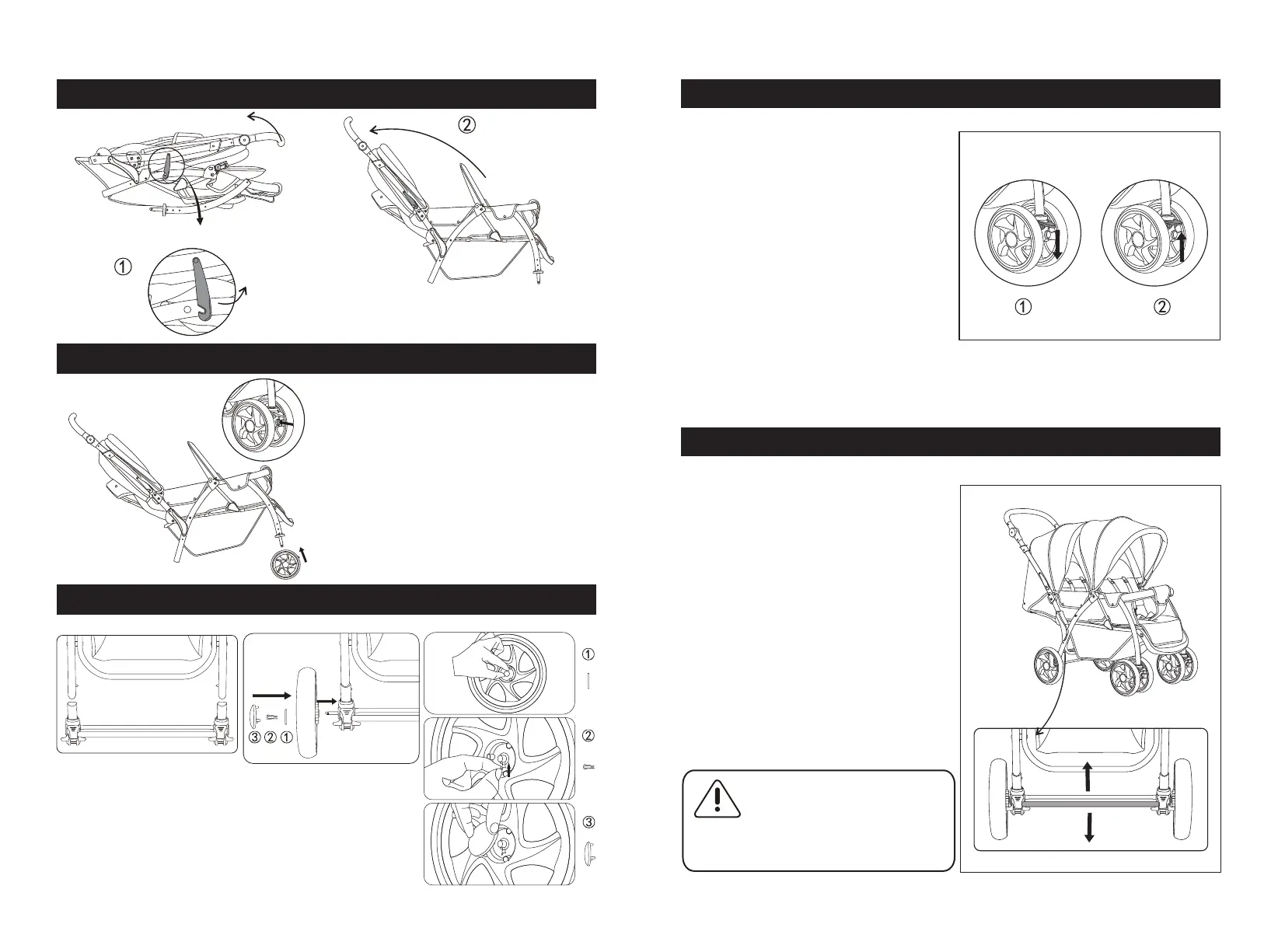 ②

①

①

②

③ ② ①

①

②

③