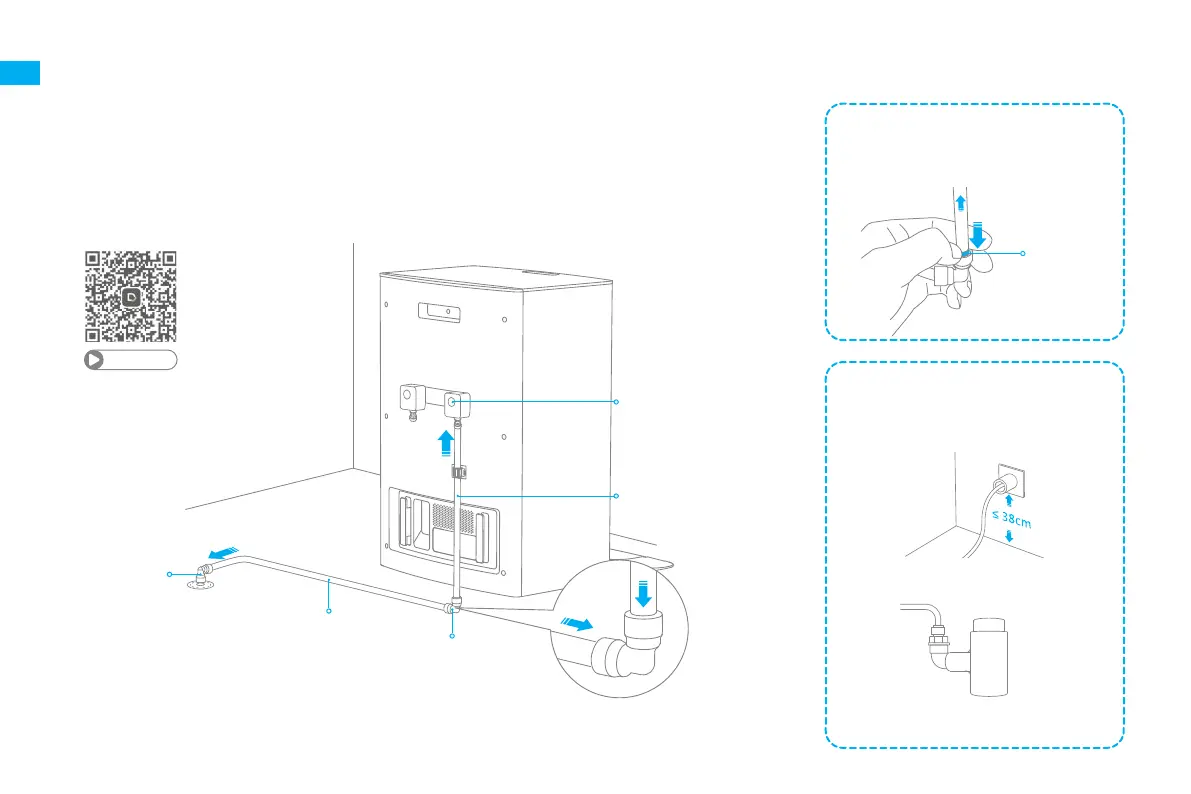 ≤ 38cm