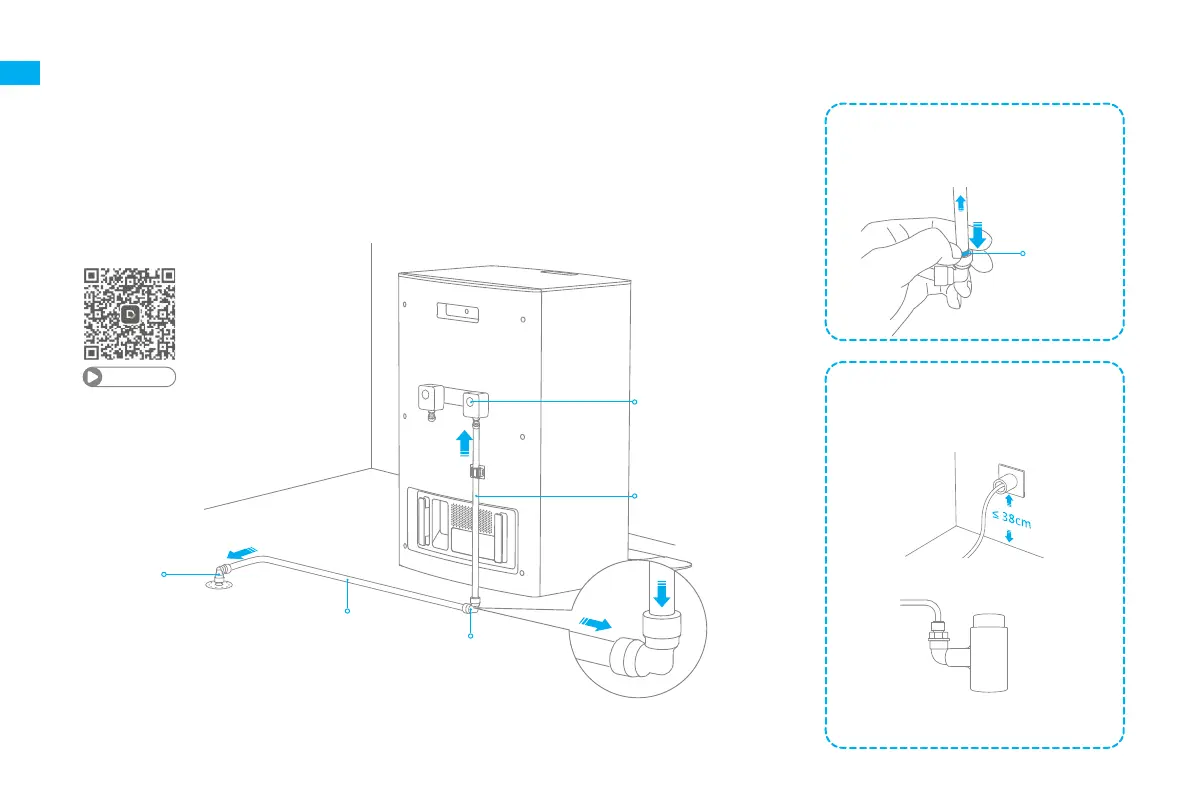 ≤ 38cm