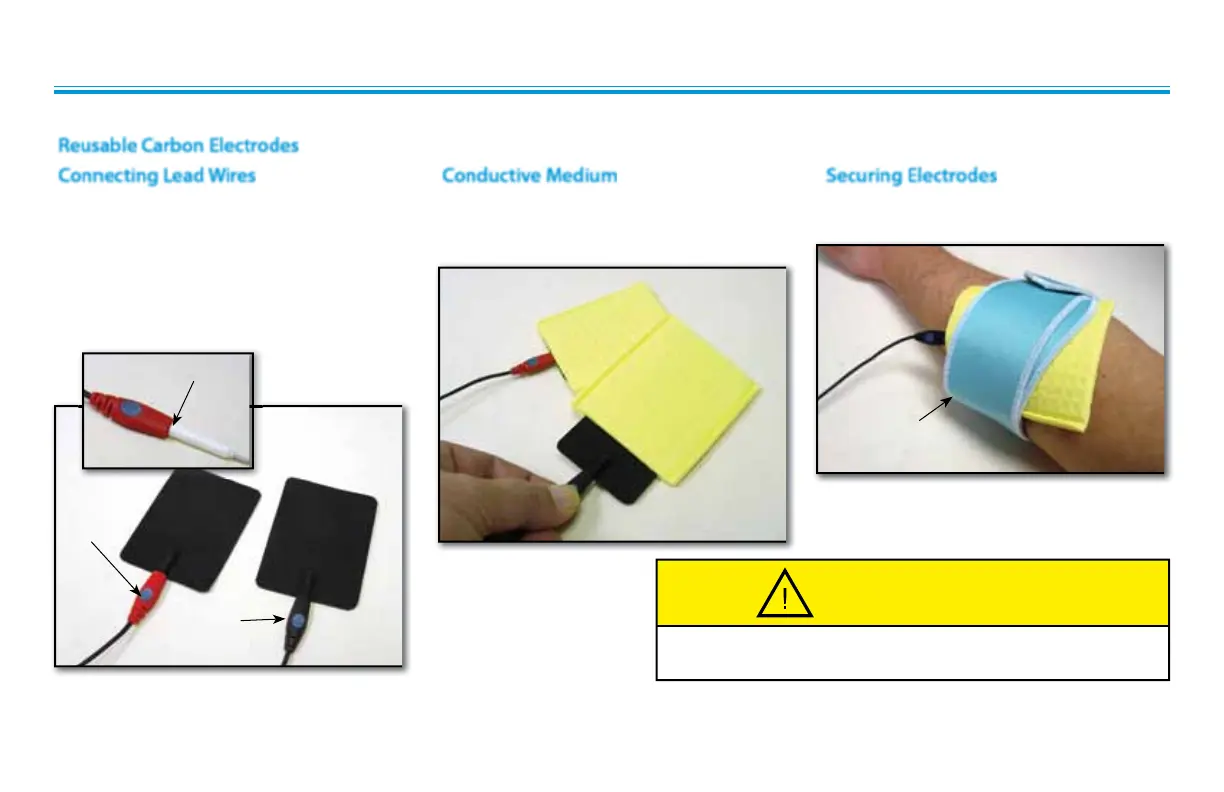 Reusable Carbon Electrodes

Connecting Lead Wires

Conductive Medium

Securing Electrodes

!