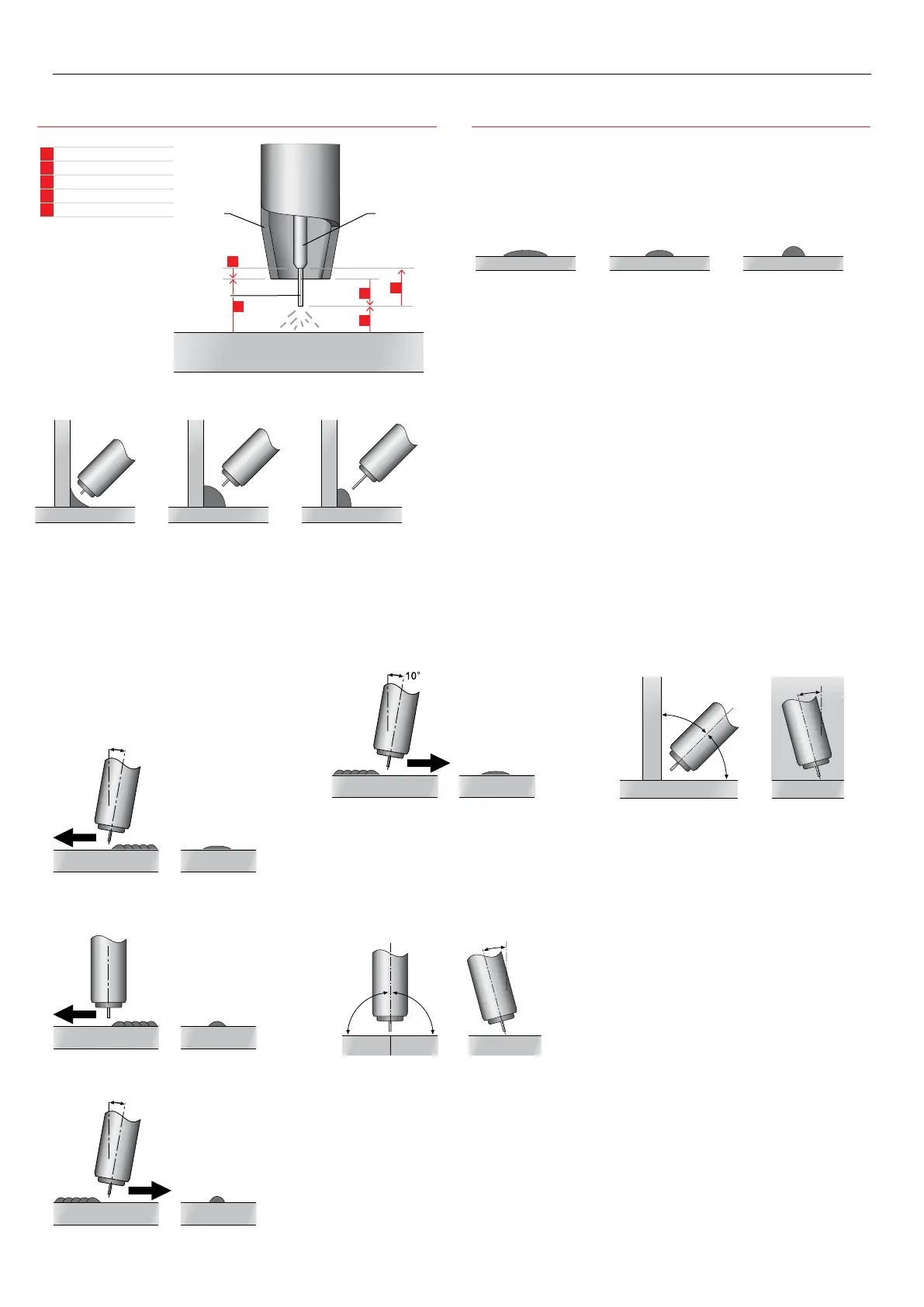 10°