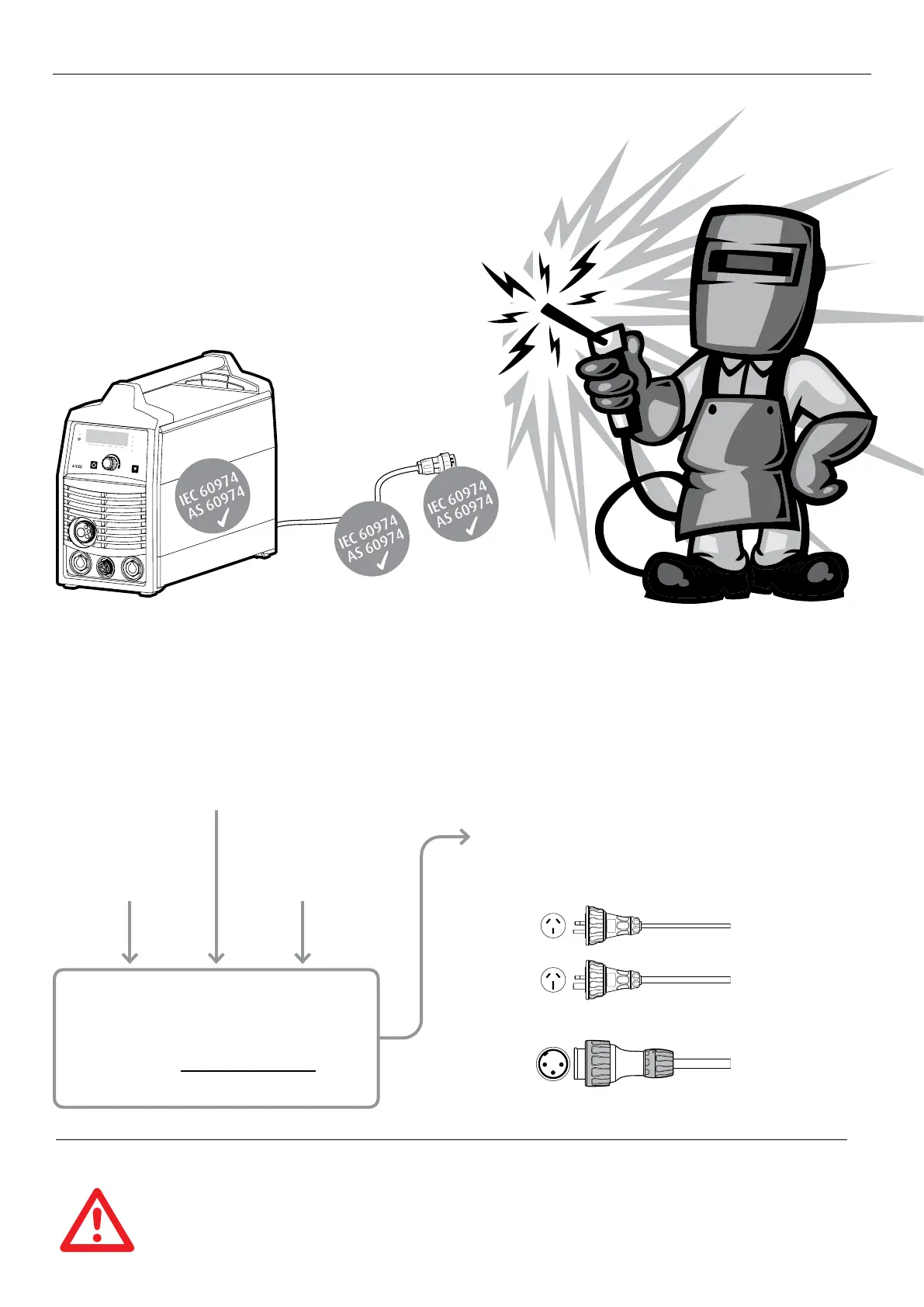 IEC 60974
AS 60974

IEC 60974
AS 60974

IEC 60974
AS 60974