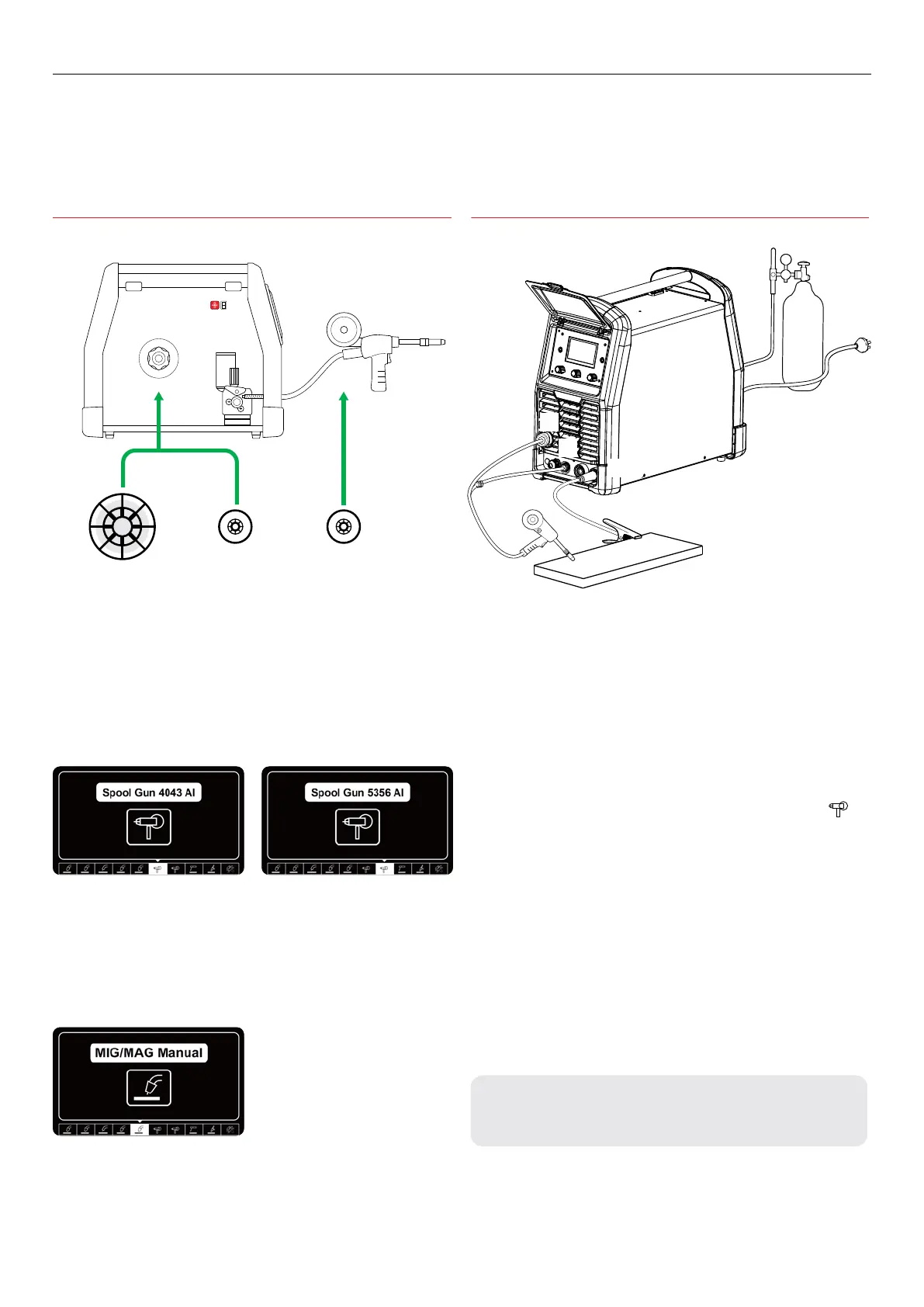 Spool Gun 4043 Al

Spool Gun 5356 Al

MIG/MAG Manual