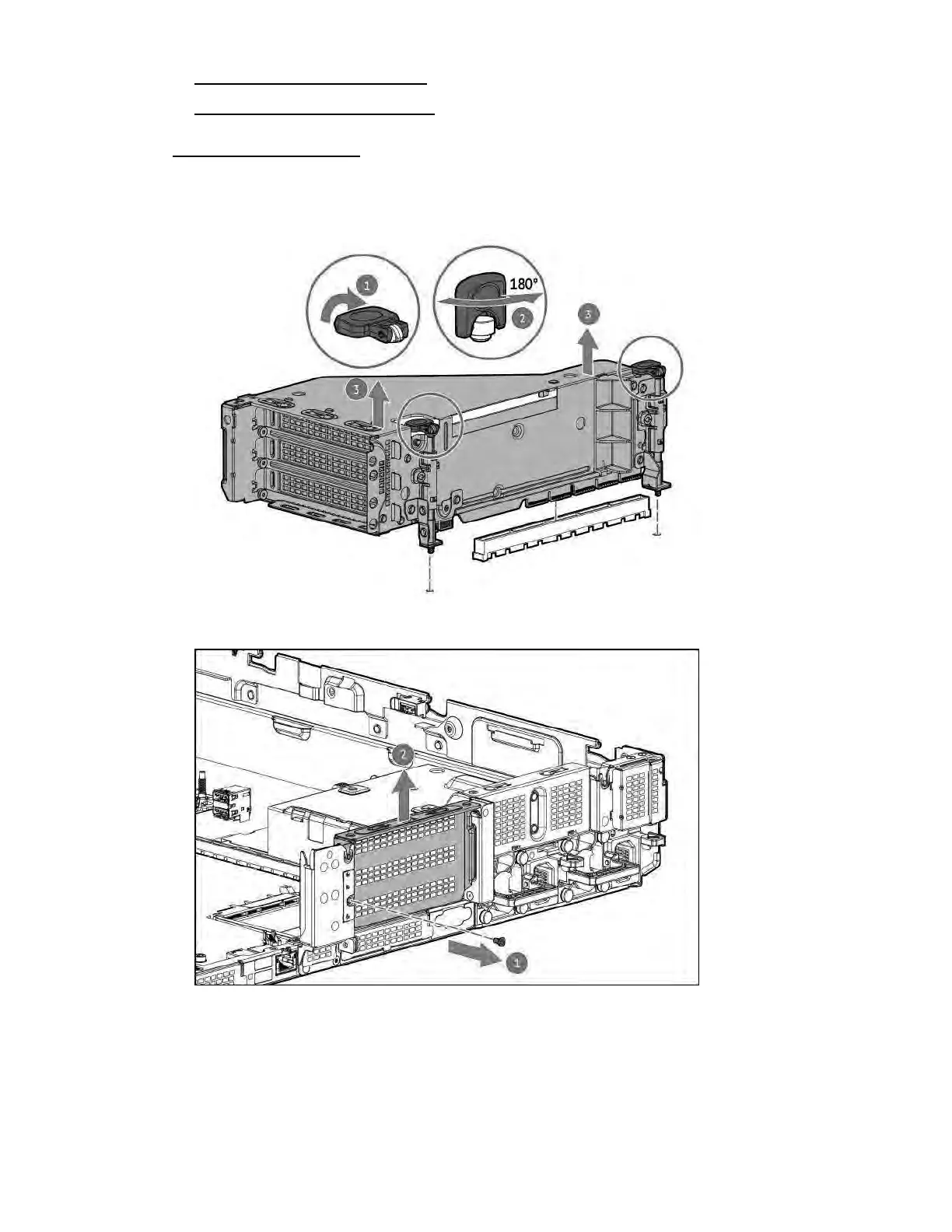 1
180°
2
3
3

2
1