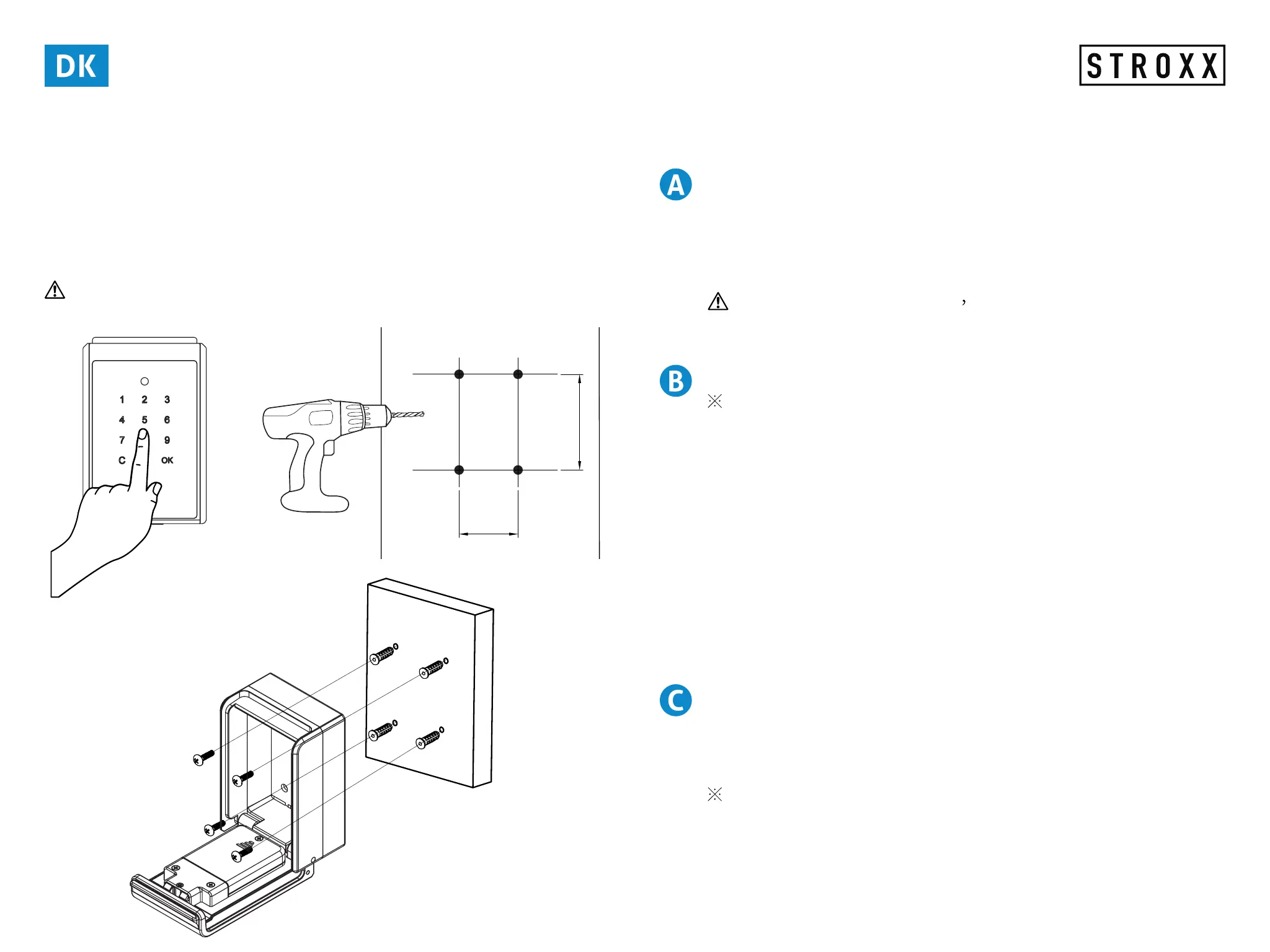 DK

STROXX

A

,

B

※

C

※

1 2 3
4 5 6
7 9
C OK