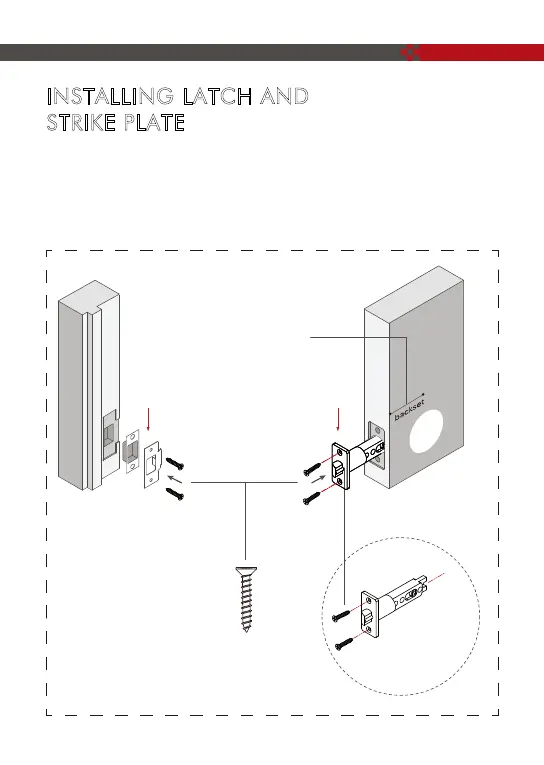 INSTALLING LATCH AND STRIKE PLATE

backset