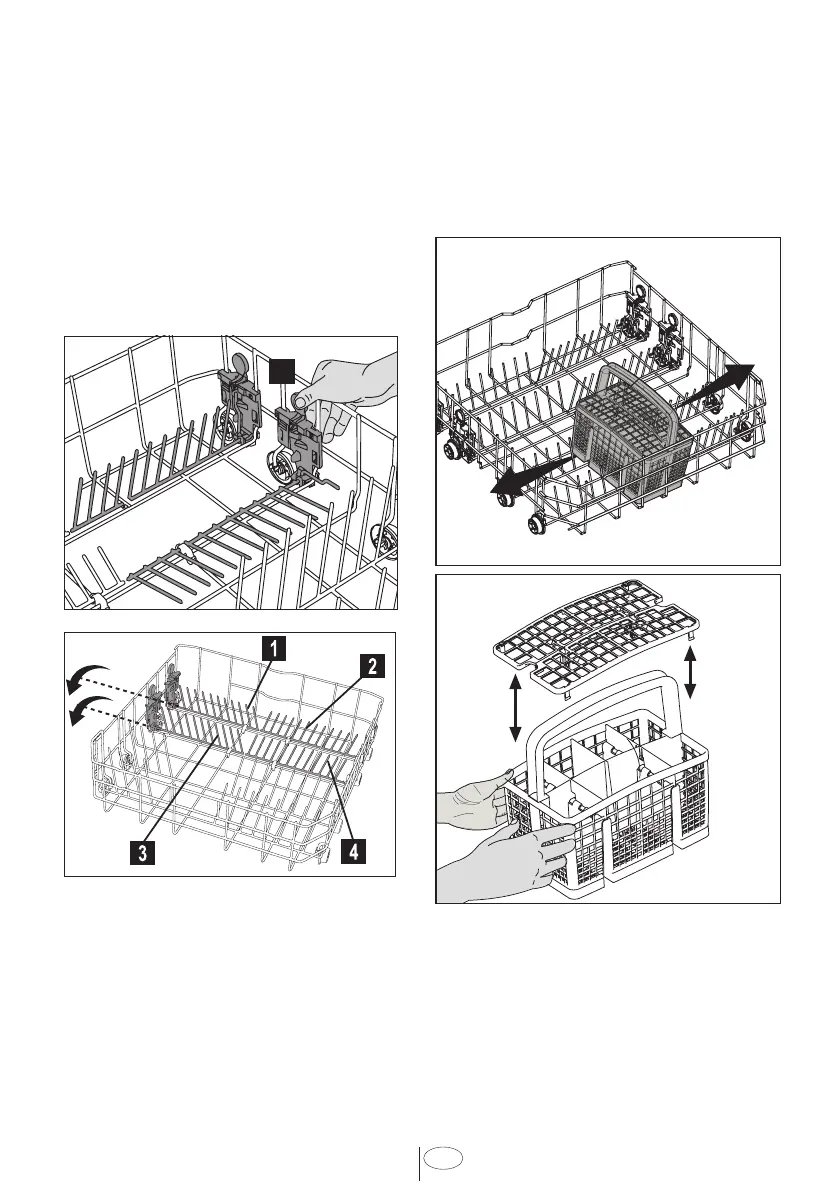 1
2
3
4