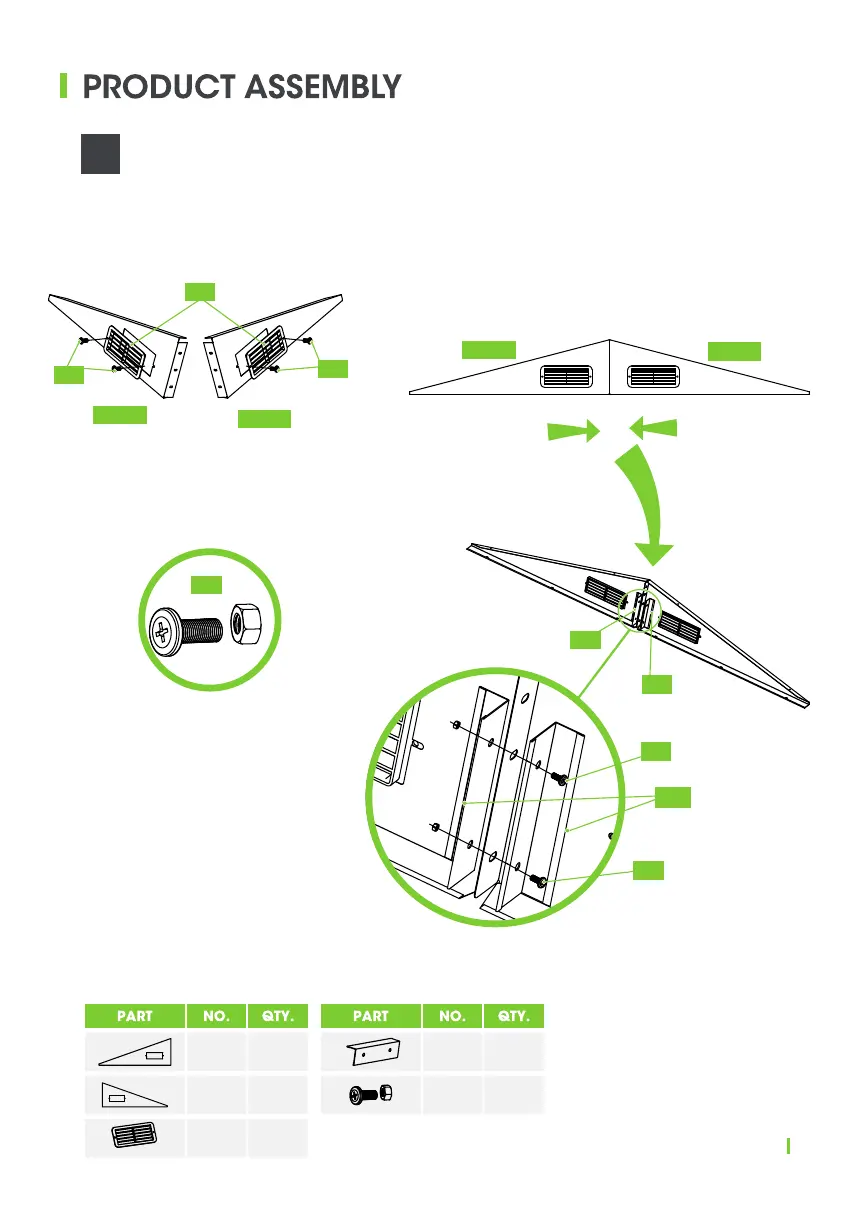 PRODUCT ASSEMBLY

| PART | NO. | QTY. |
|---|---|---|
| | | |
| | | |
| | | |

| PART | NO. | QTY. |
|---|---|---|
| | | |
| | | |