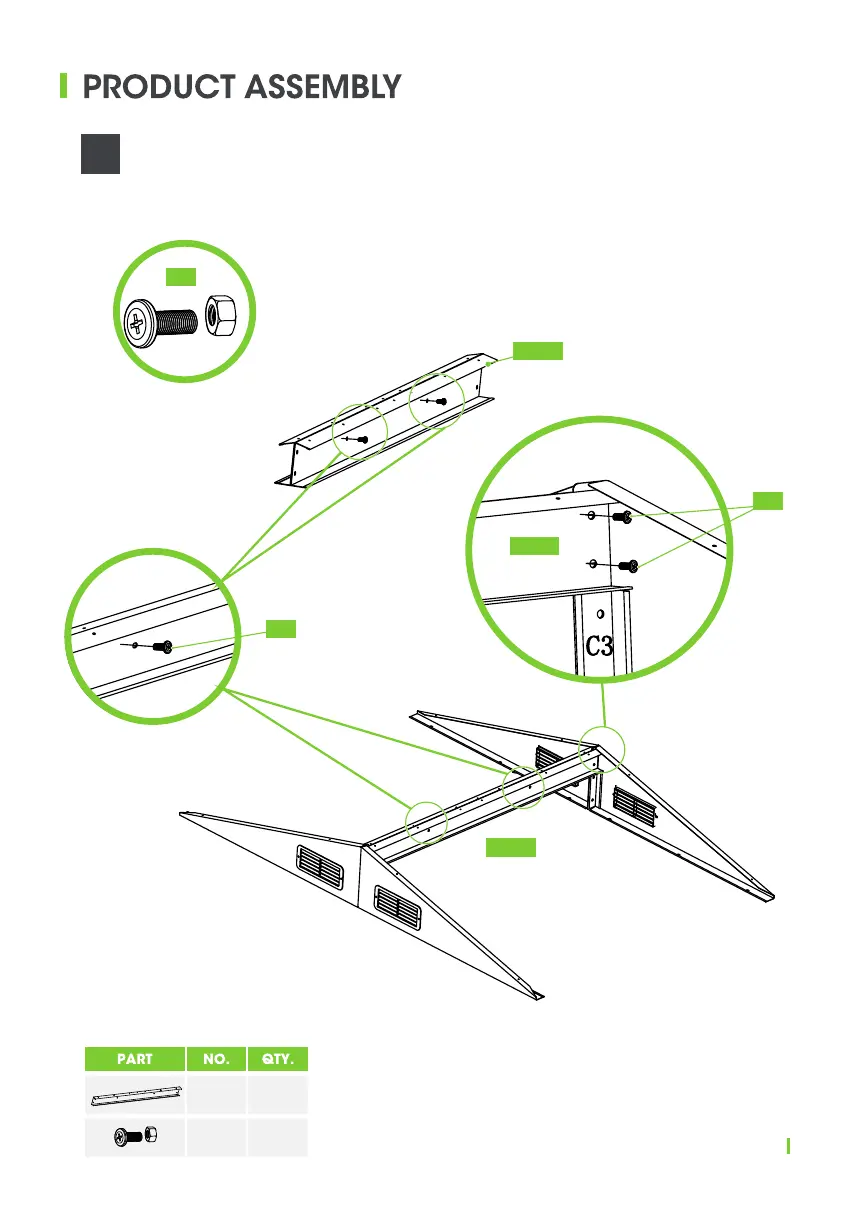 PRODUCT ASSEMBLY

C3

| PART | NO. | QTY. |
|---|---|---|
| | | |
| | | |