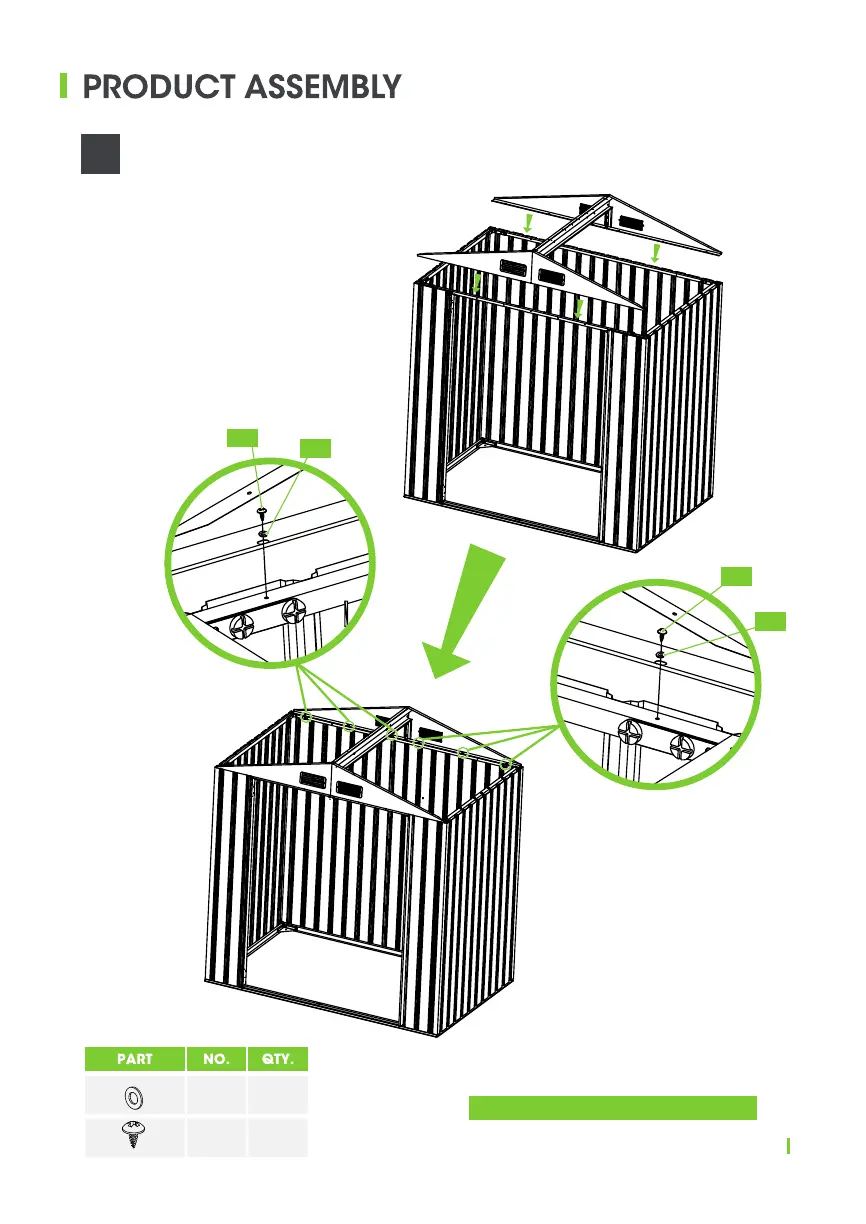 PRODUCT ASSEMBLY

| PART | NO. | QTY. |
|---|---|---|
| | | |
| | | |