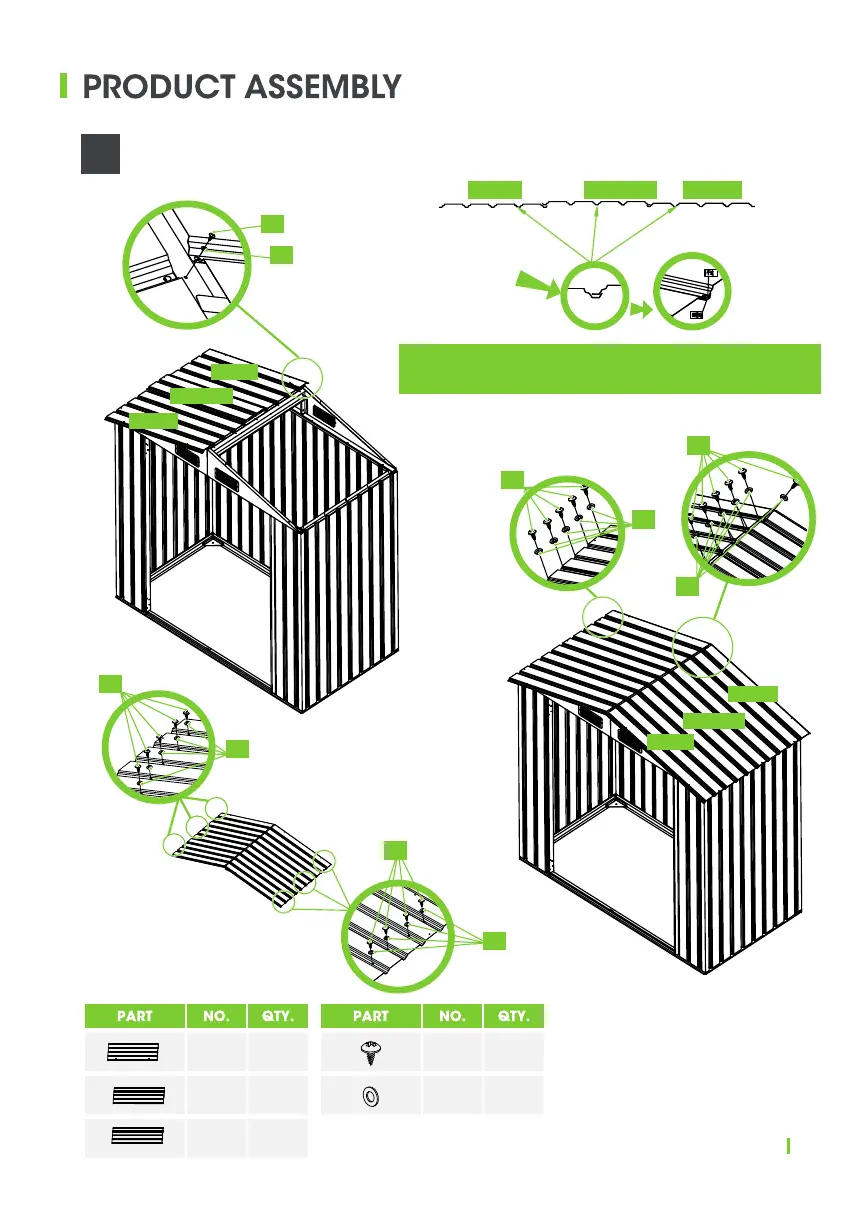 PRODUCT ASSEMBLY

| PART | NO. | QTY. |
|---|---|---|
| | | |
| | | |
| | | |

| PART | NO. | QTY. |
|---|---|---|
| | | |
| | | |