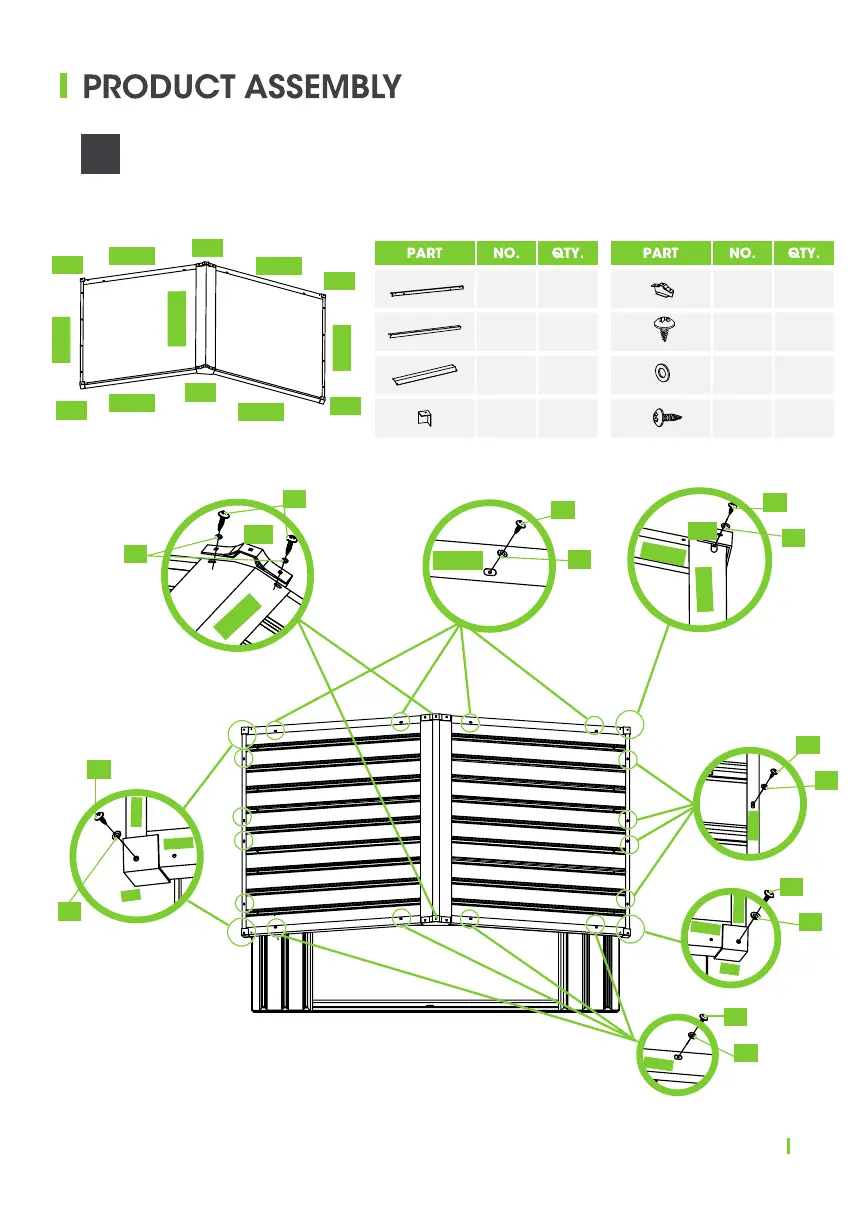 PRODUCT ASSEMBLY

| PART | NO. | QTY. |
|---|---|---|
| | | |
| | | |
| | | |
| | | |

| PART | NO. | QTY. |
|---|---|---|
| | | |
| | | |
| | | |
| | | |