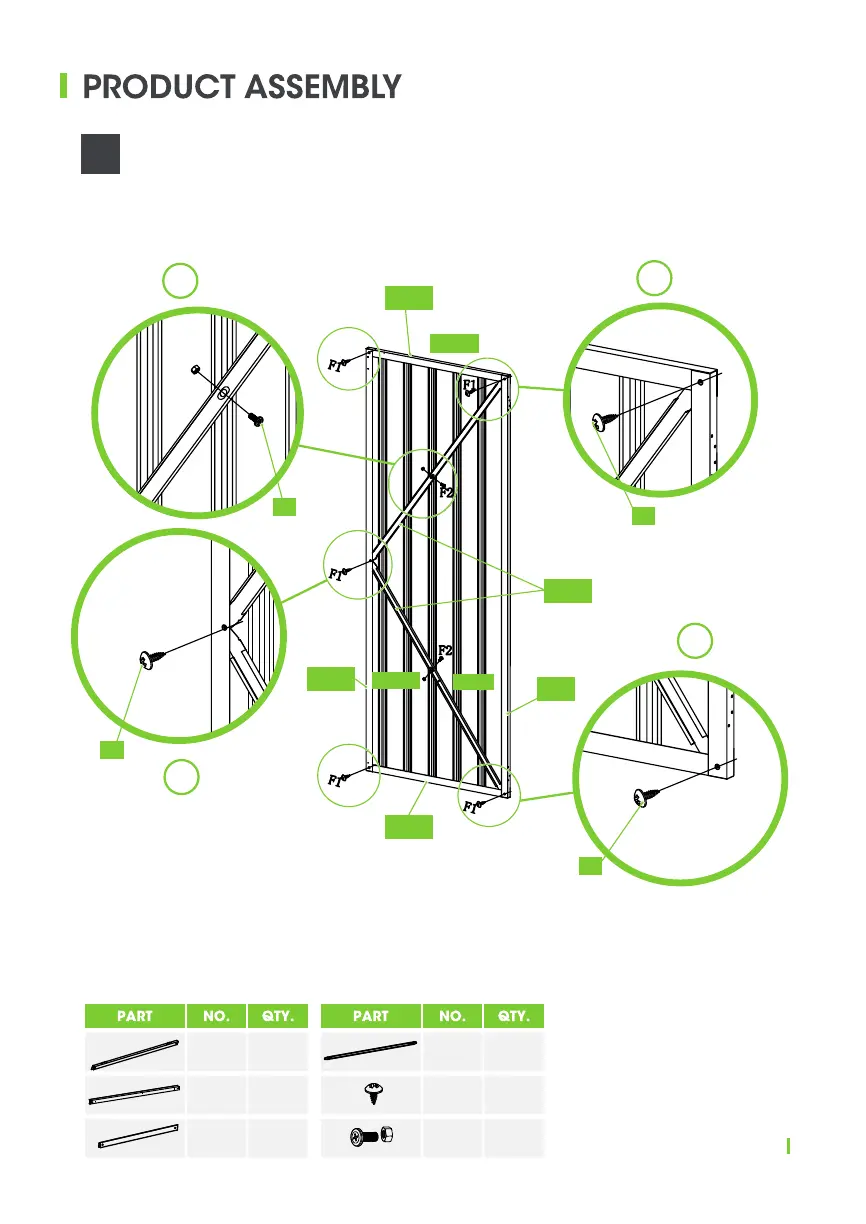 PRODUCT ASSEMBLY

F1
F1
F2
F1
F2
F1
F1

| PART | NO. | QTY. |
|---|---|---|
| | | |
| | | |
| | | |

| PART | NO. | QTY. |
|---|---|---|
| | | |
| | | |
| | | |