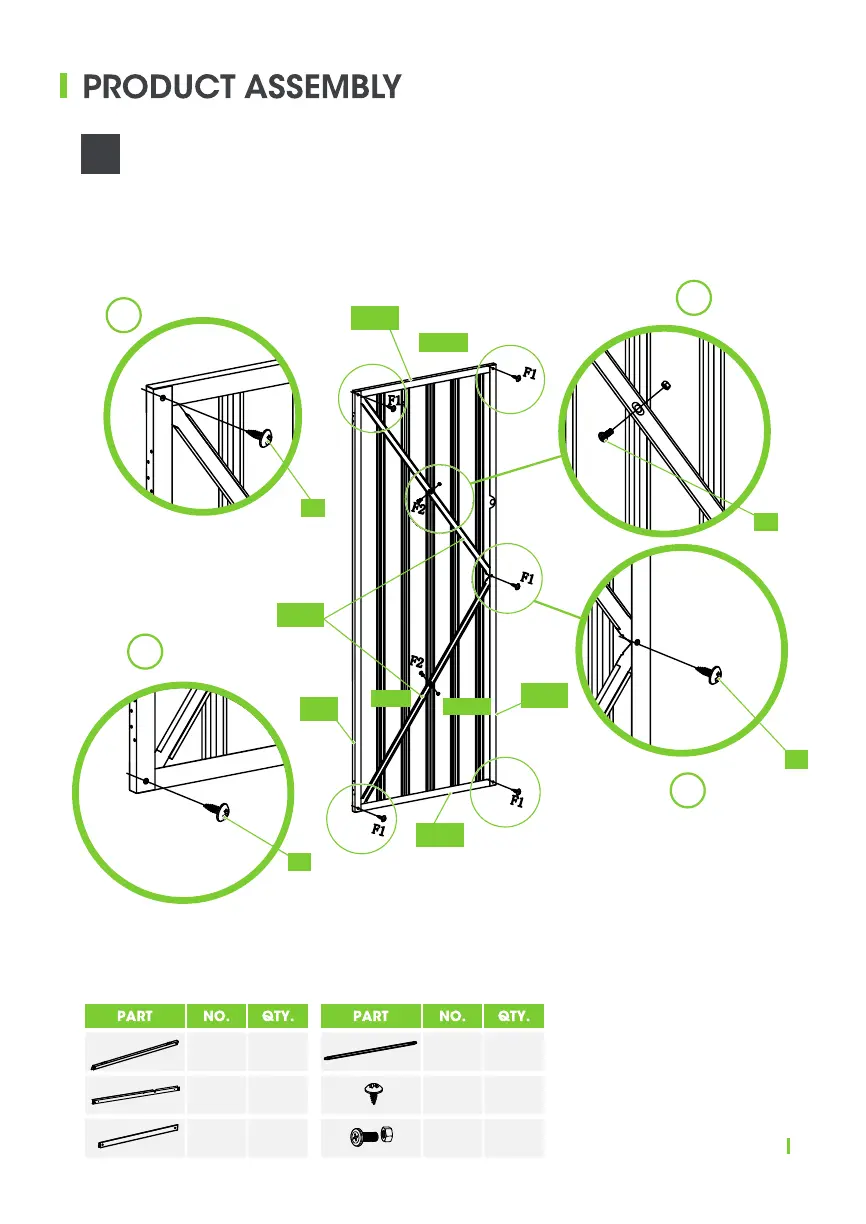 PRODUCT ASSEMBLY

F1
F1
F2
F1
F2
F1
F1

| PART | NO. | QTY. |
|---|---|---|
| | | |
| | | |
| | | |

| PART | NO. | QTY. |
|---|---|---|
| | | |
| | | |
| | | |