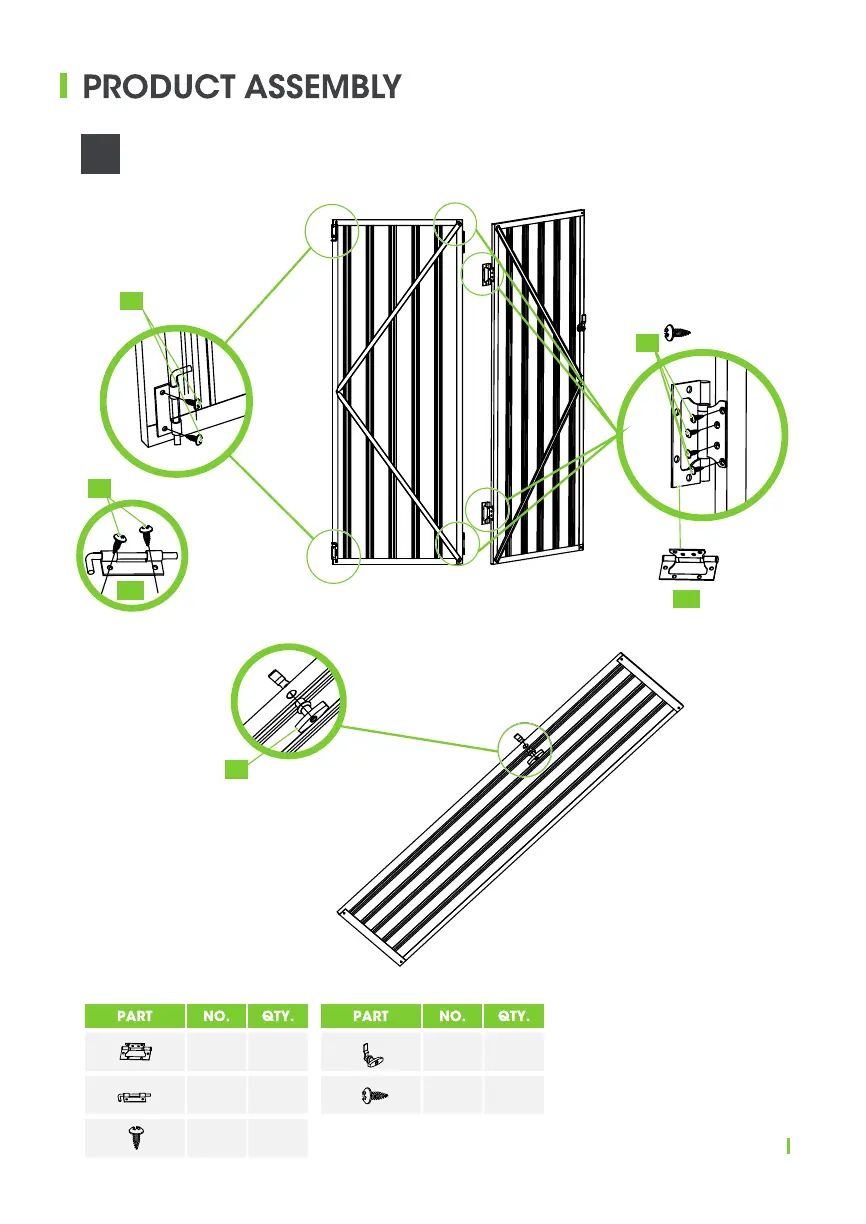 PRODUCT ASSEMBLY

| PART | NO. | QTY. |
|---|---|---|
| | | |
| | | |
| | | |

| PART | NO. | QTY. |
|---|---|---|
| | | |
| | | |