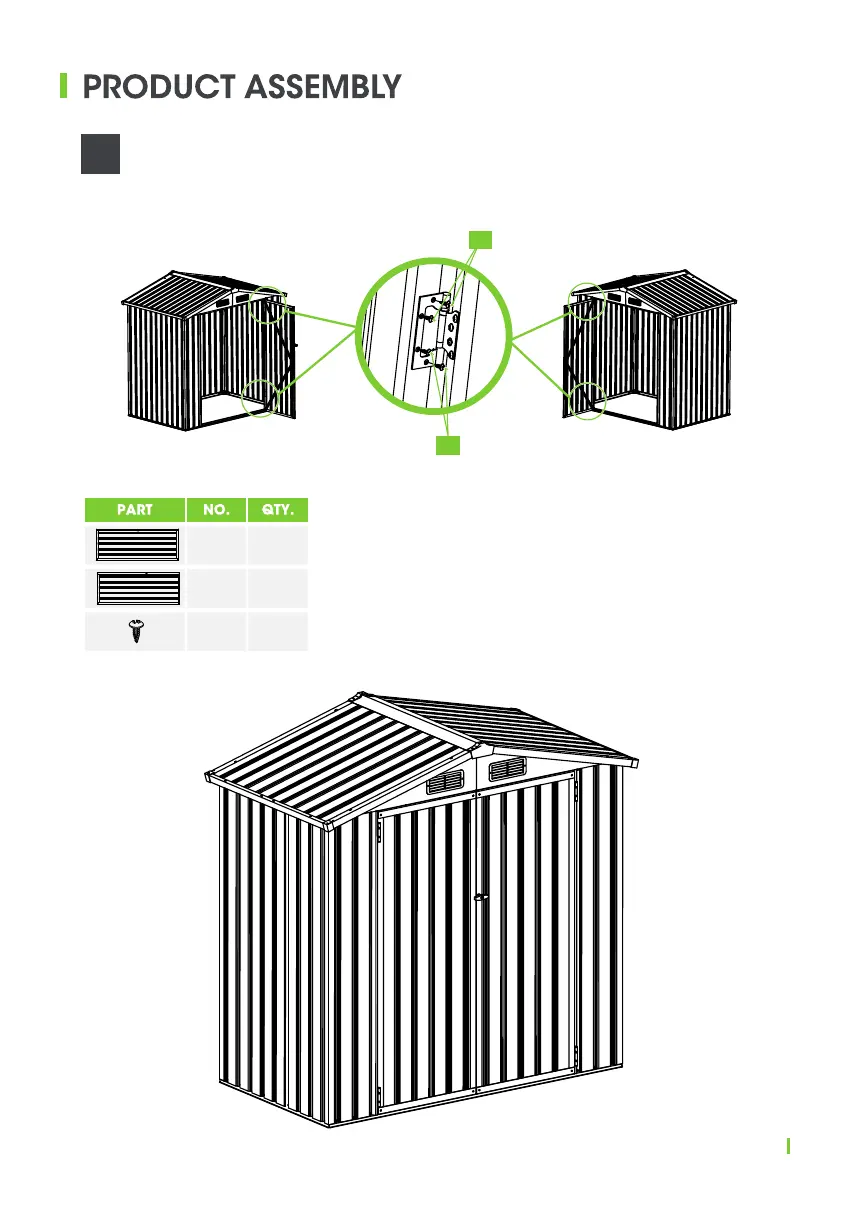 PRODUCT ASSEMBLY

| PART | NO. | QTY. |
|---|---|---|
| | | |
| | | |
| | | |