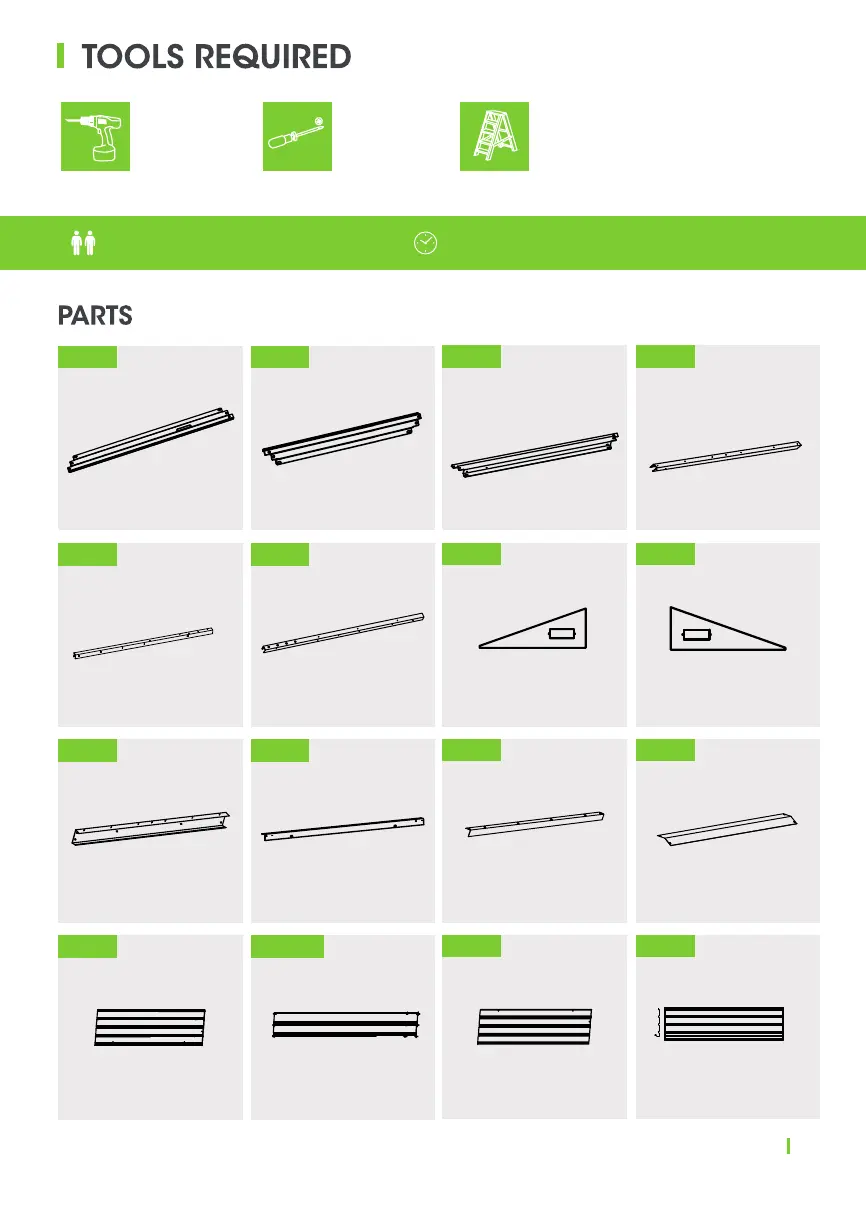 TOOLS REQUIRED

PARTS