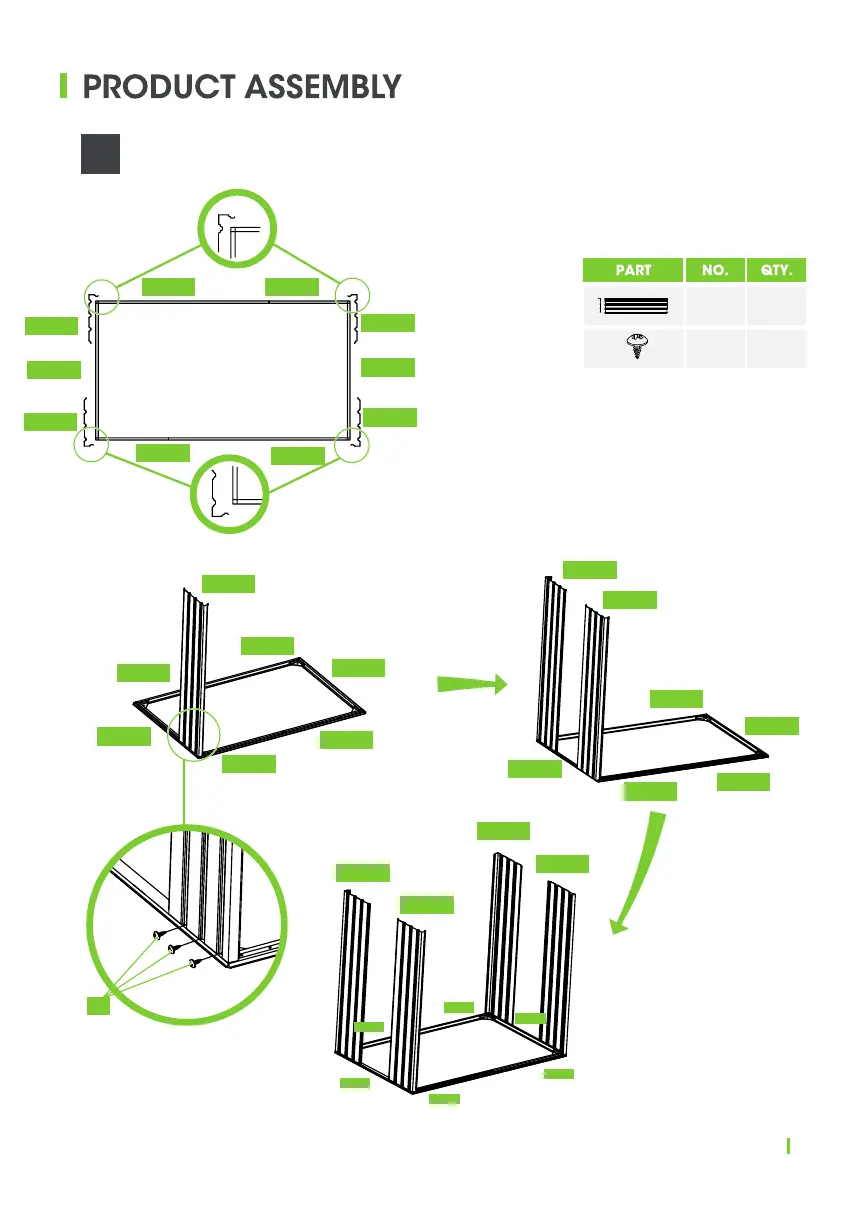 PRODUCT ASSEMBLY

| PART | NO. | QTY. |
|---|---|---|
| | | |
| | | |