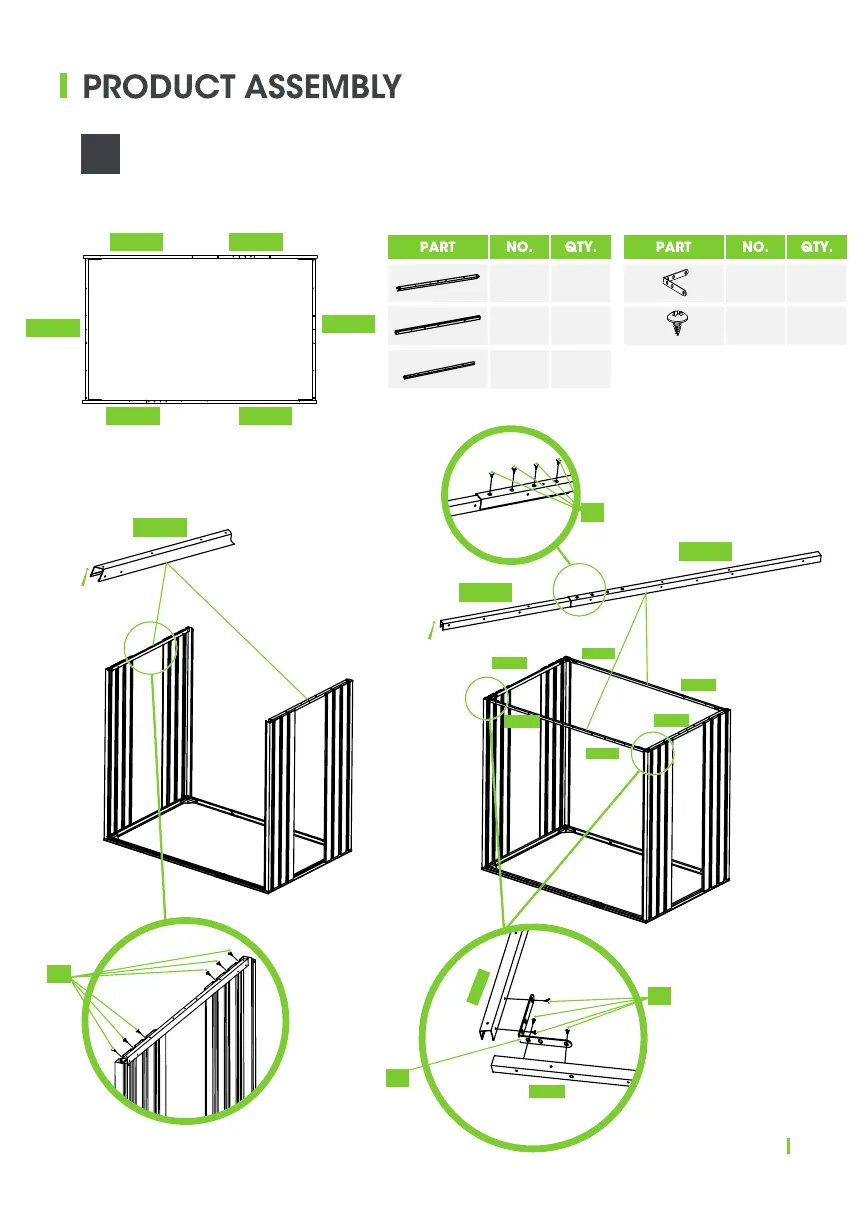 PRODUCT ASSEMBLY

| PART | NO. | QTY. |
|---|---|---|
| | | |
| | | |
| | | |

| PART | NO. | QTY. |
|---|---|---|
| | | |
| | | |