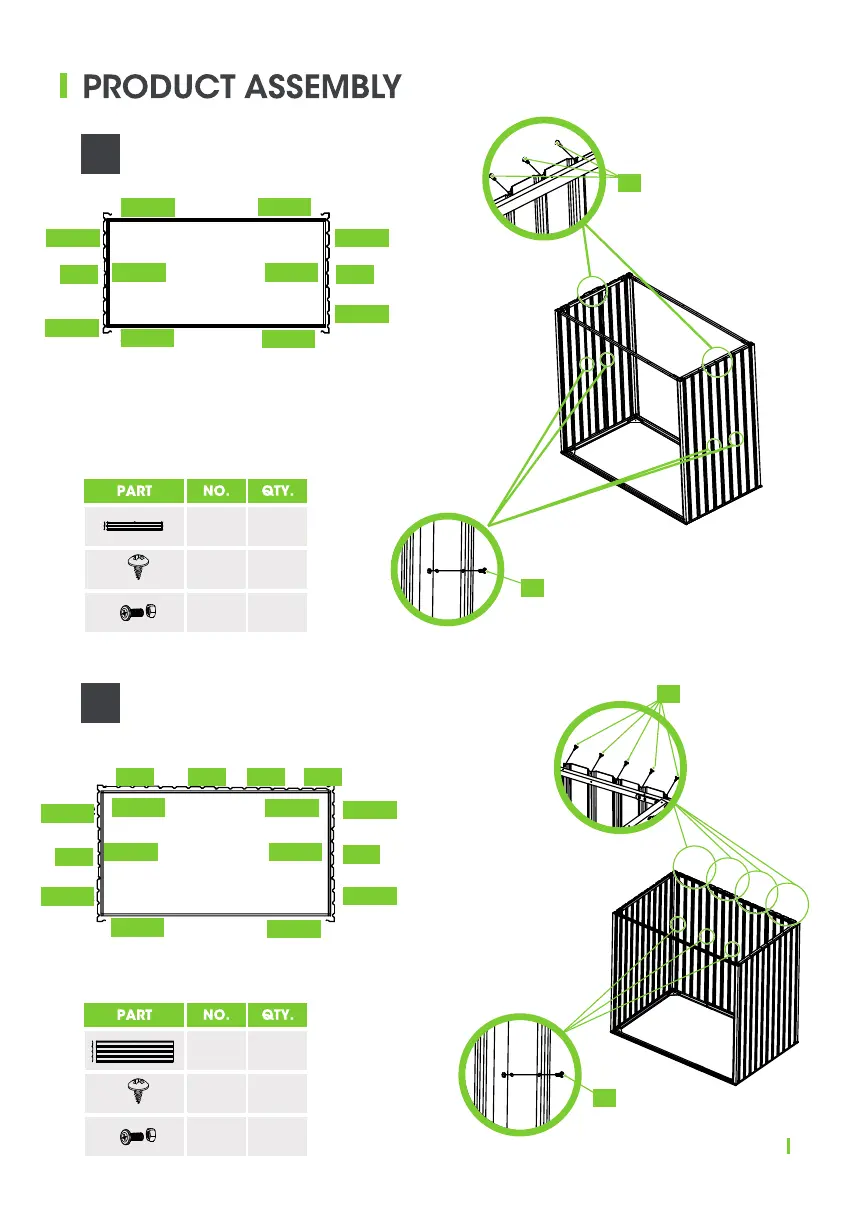 PRODUCT ASSEMBLY

| PART | NO. | QTY. |
|---|---|---|
| | | |
| | | |
| | | |

| PART | NO. | QTY. |
|---|---|---|
| | | |
| | | |
| | | |