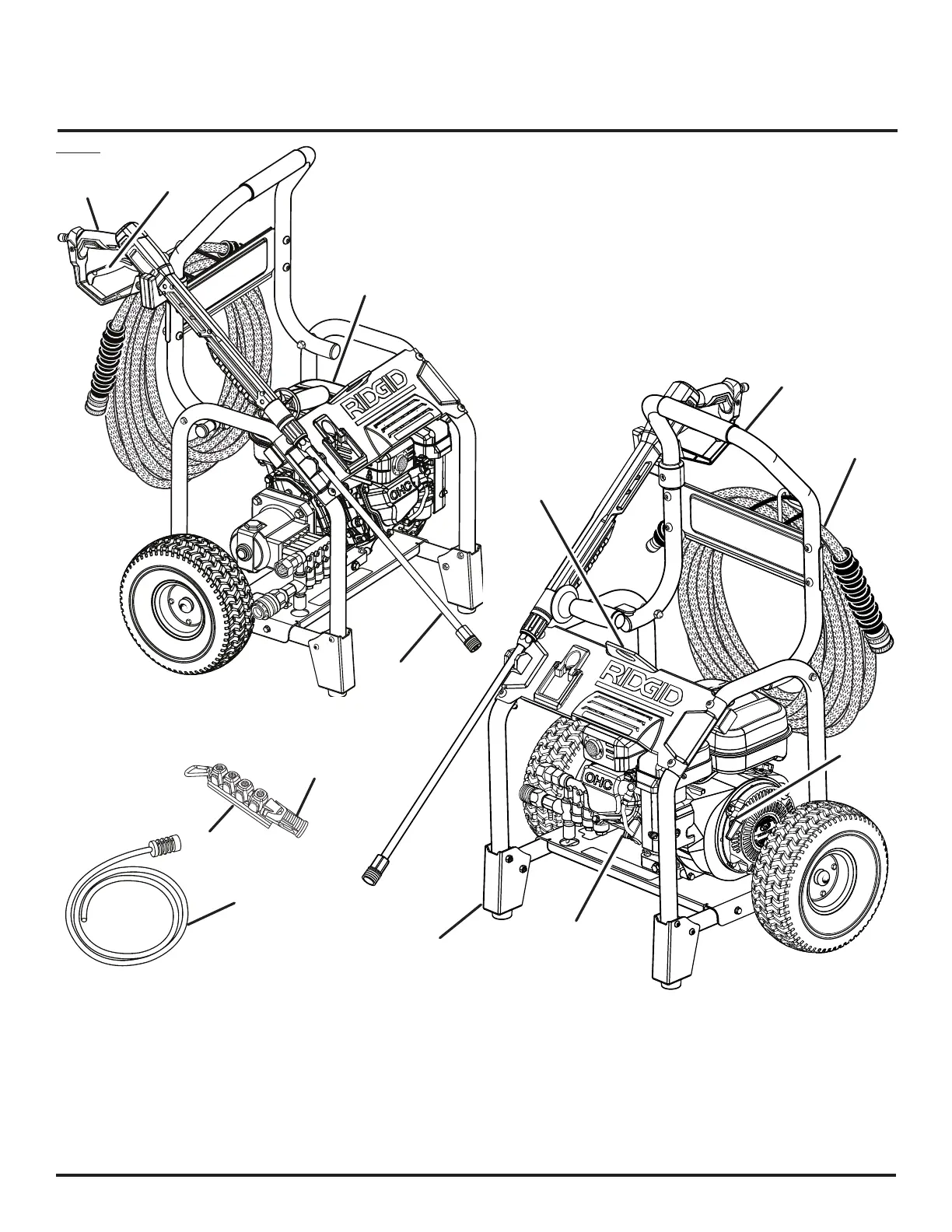 RIDGID

OHC

RIDGID

OHC