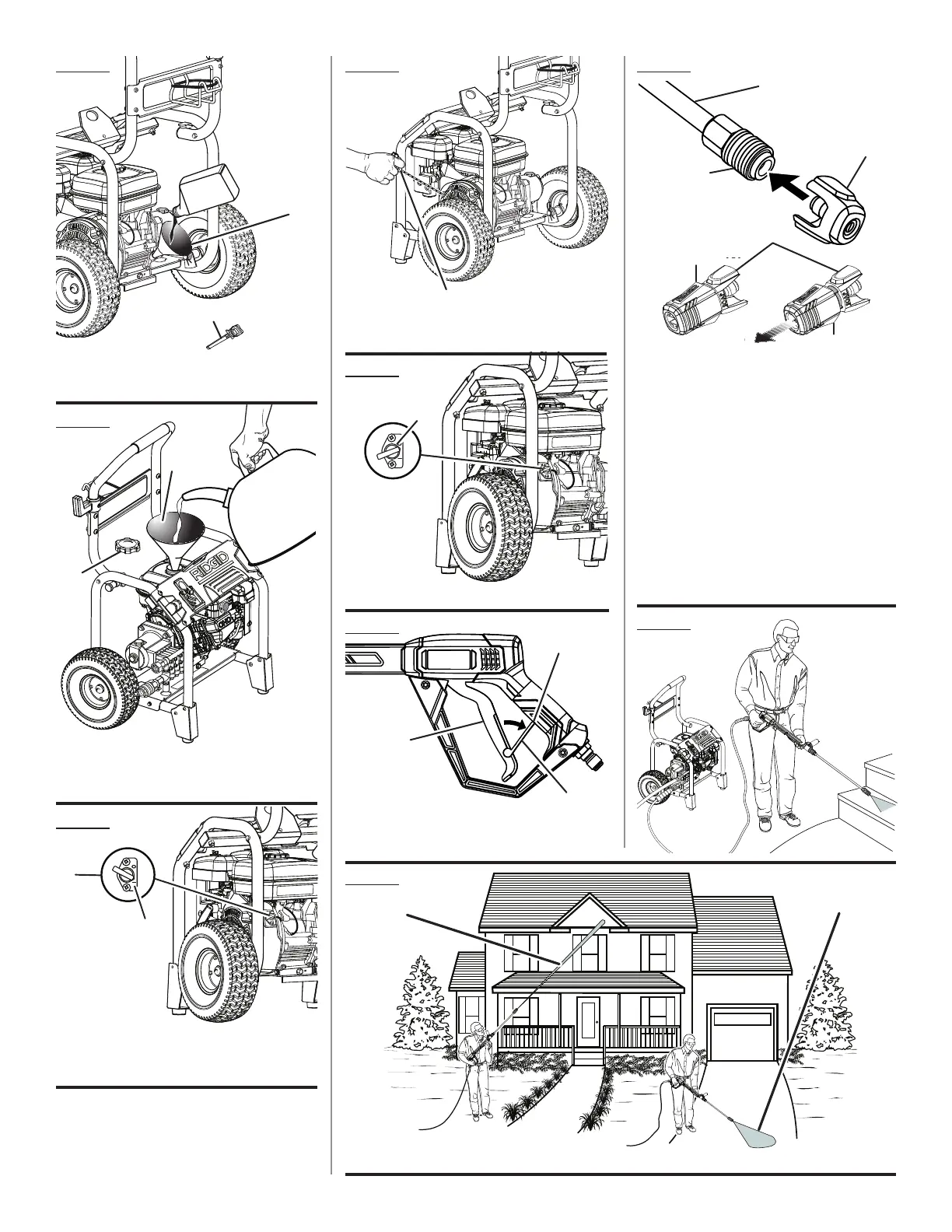 RIDGID