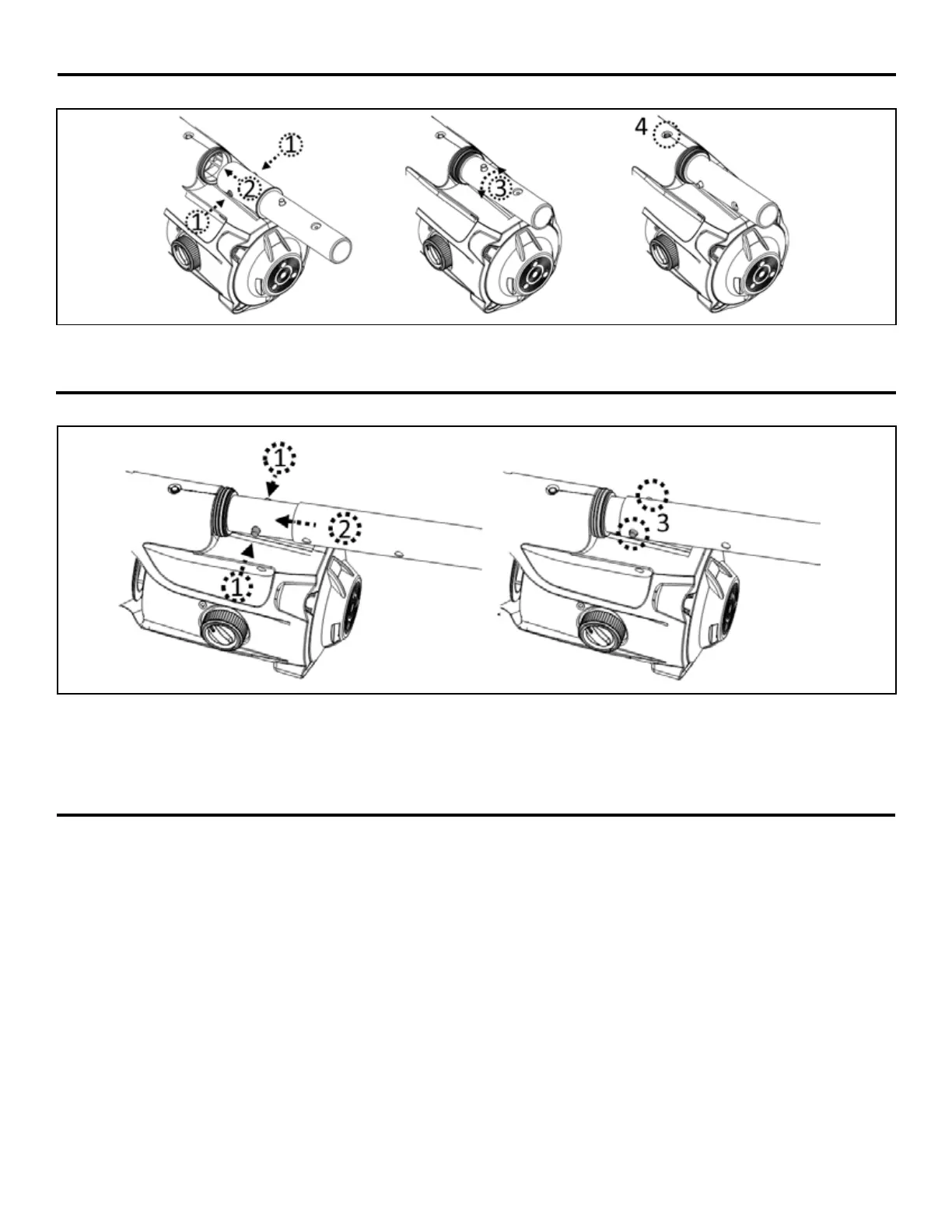 1
2
1
3
4

1
2
1
3