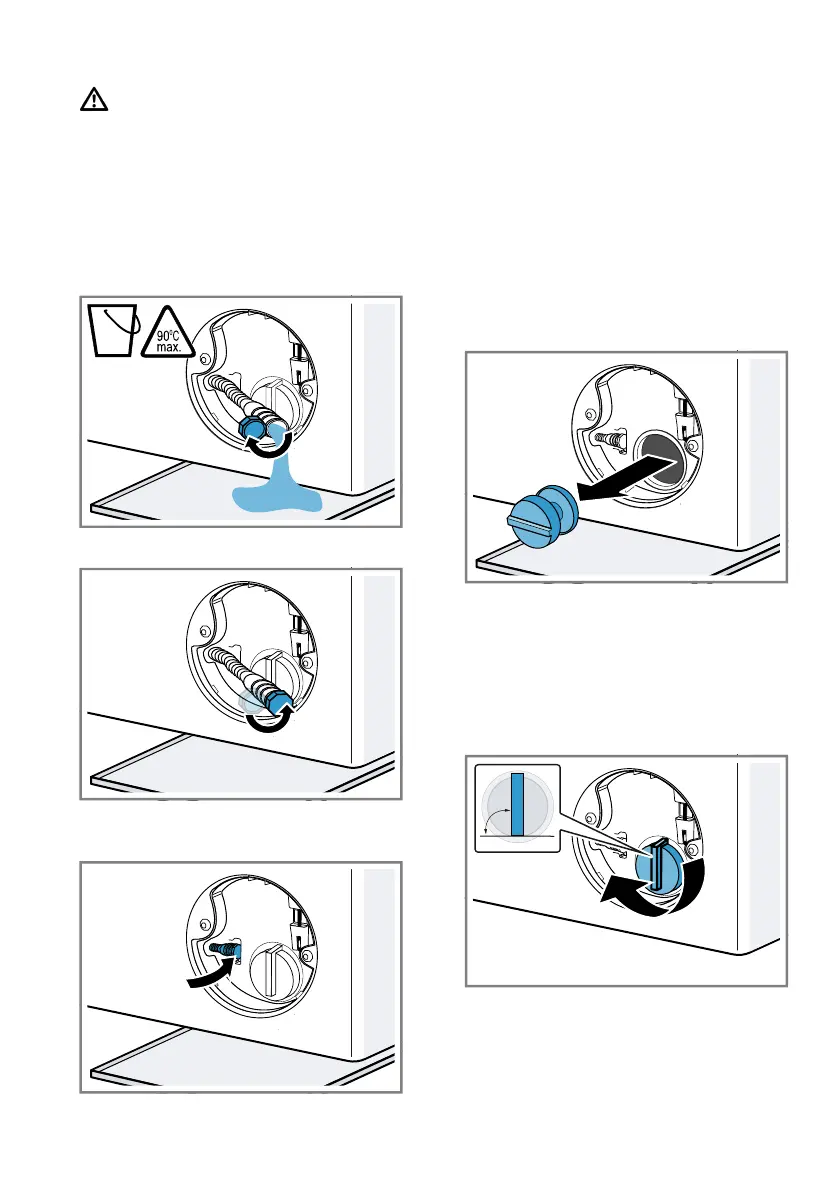 90°C max.