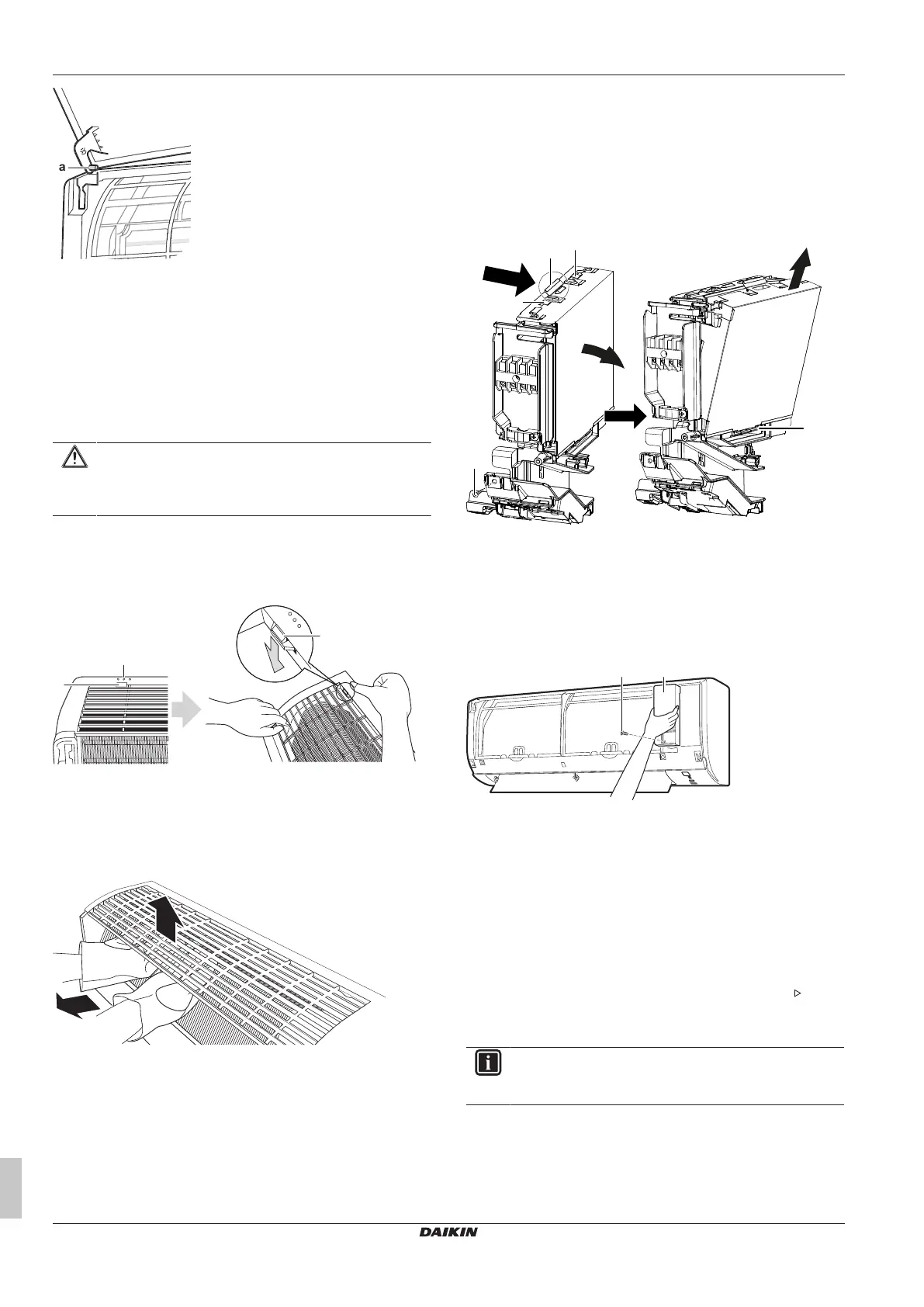 a

DAIKIN