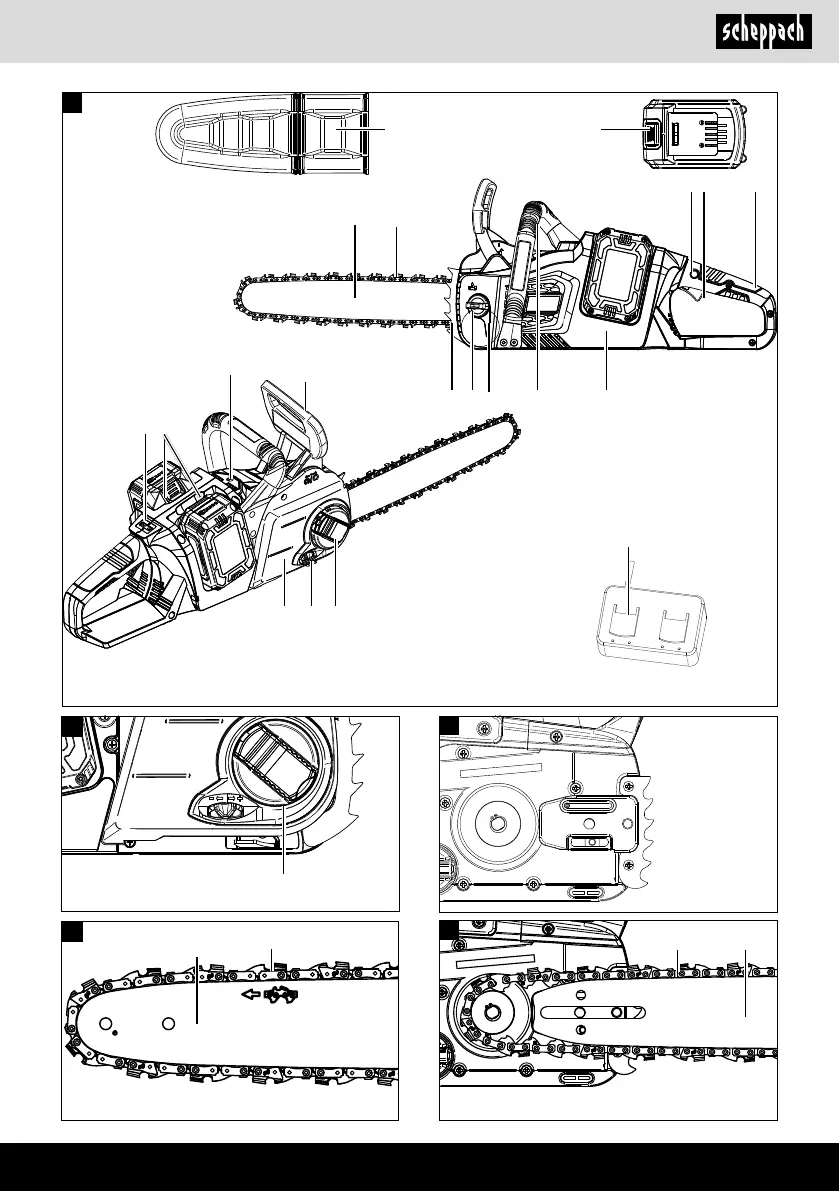 scheppach