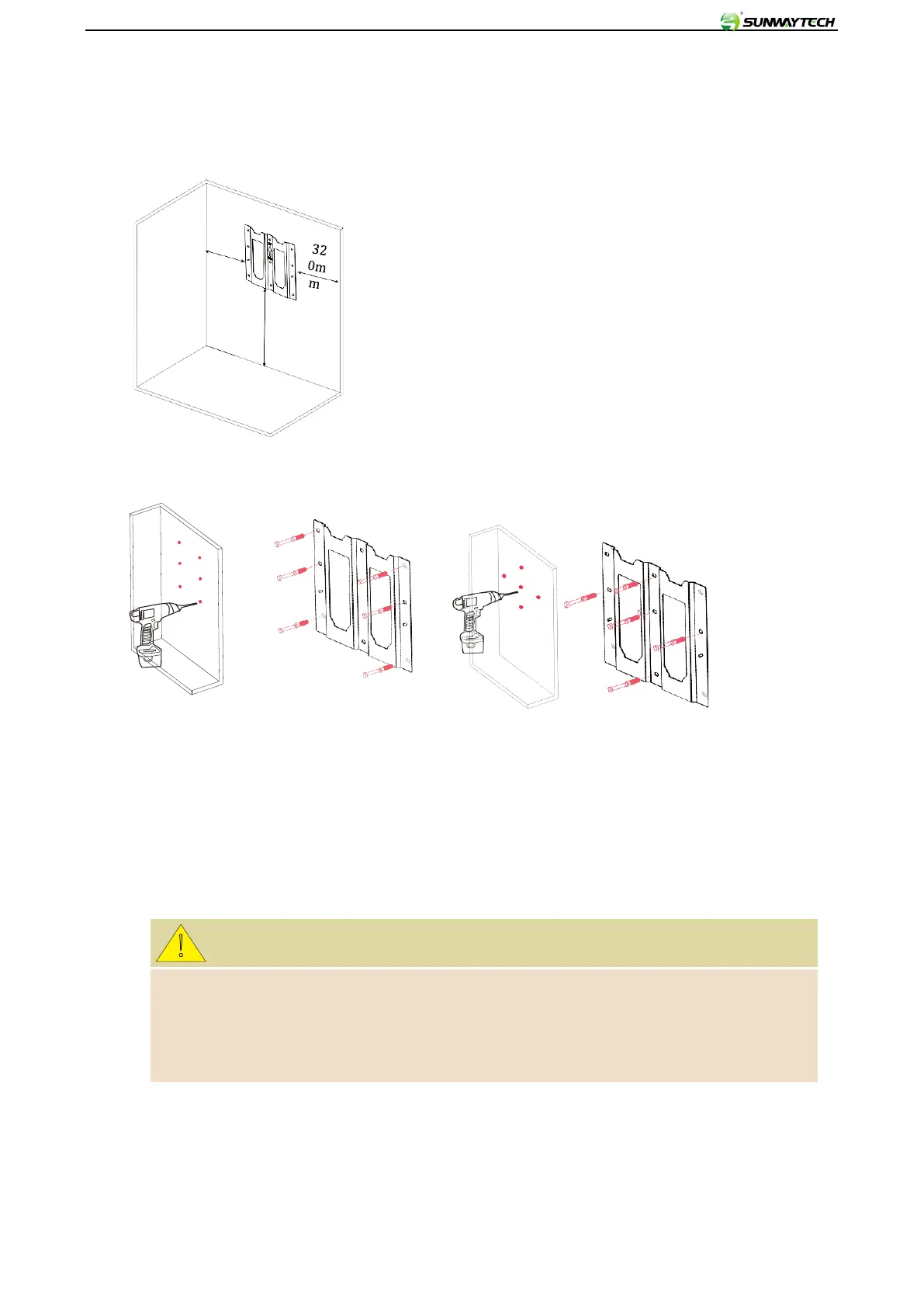 SUNWAYTECH

32
0m
m