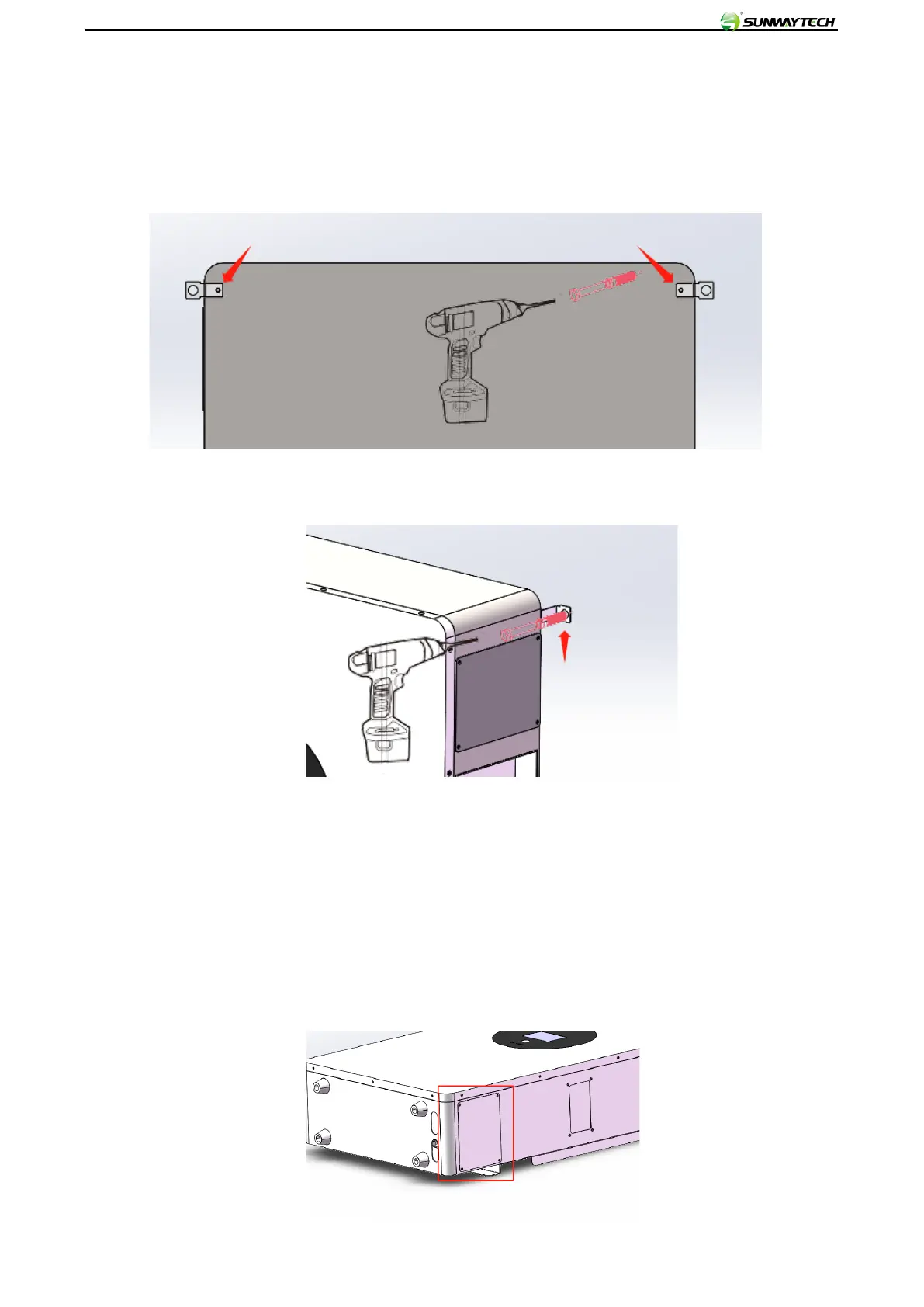 SUNWAYTECH