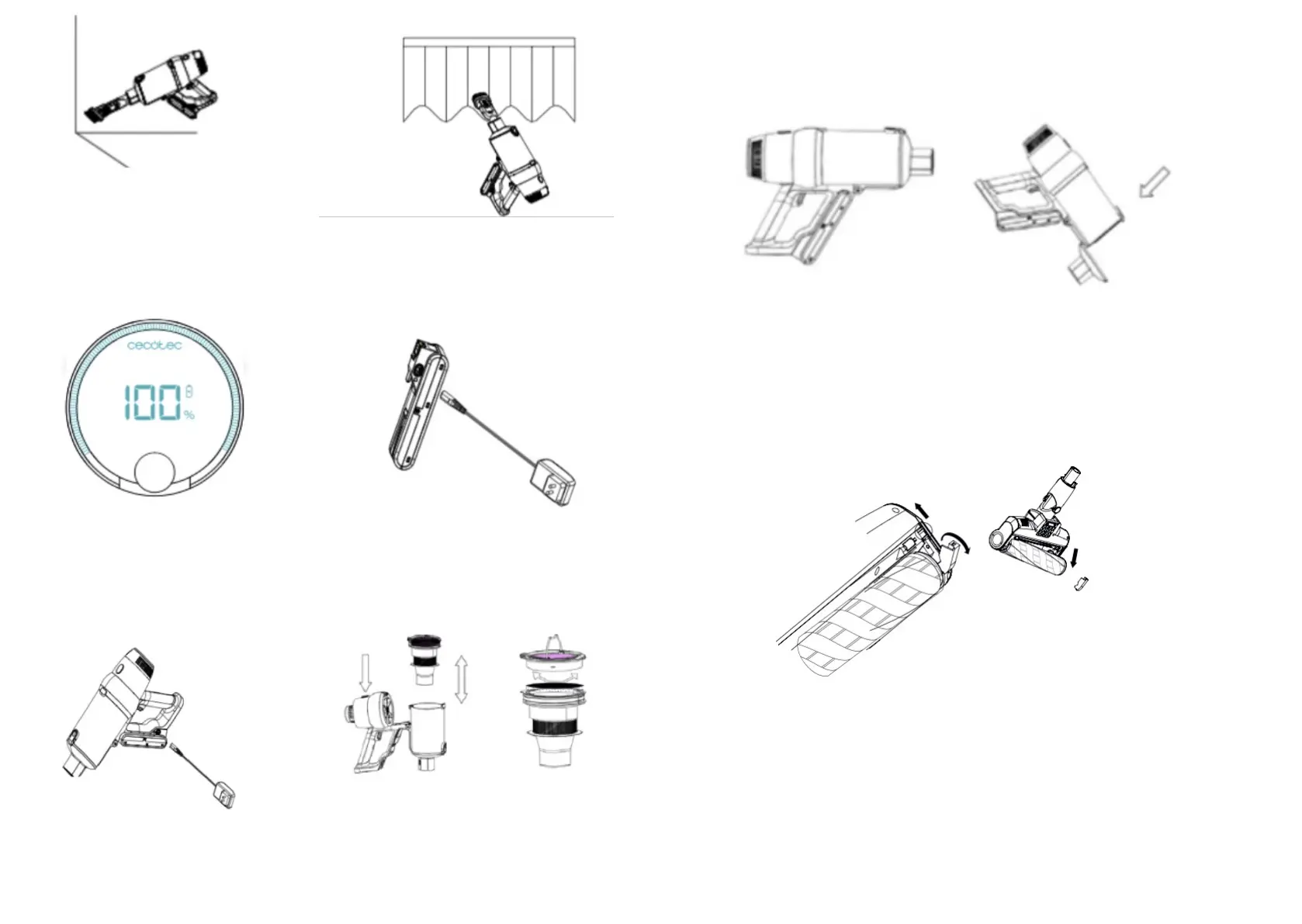 cecotec

100 %