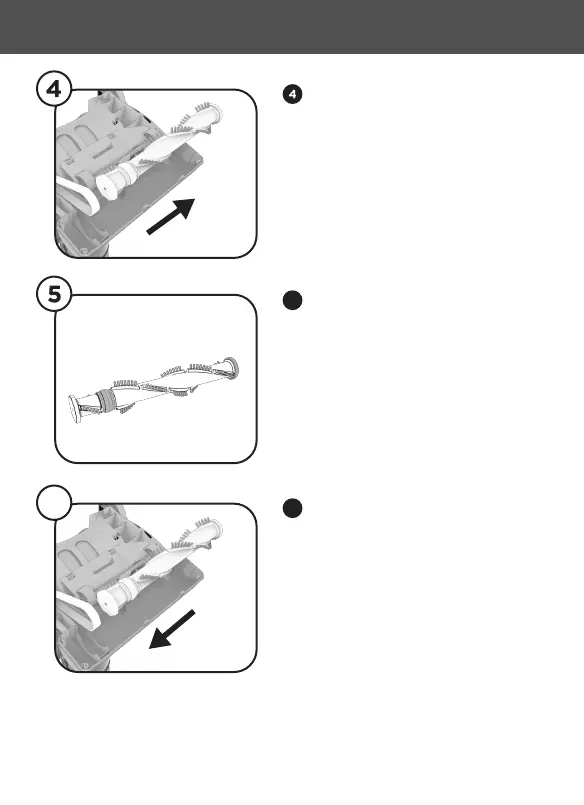 4

4

5