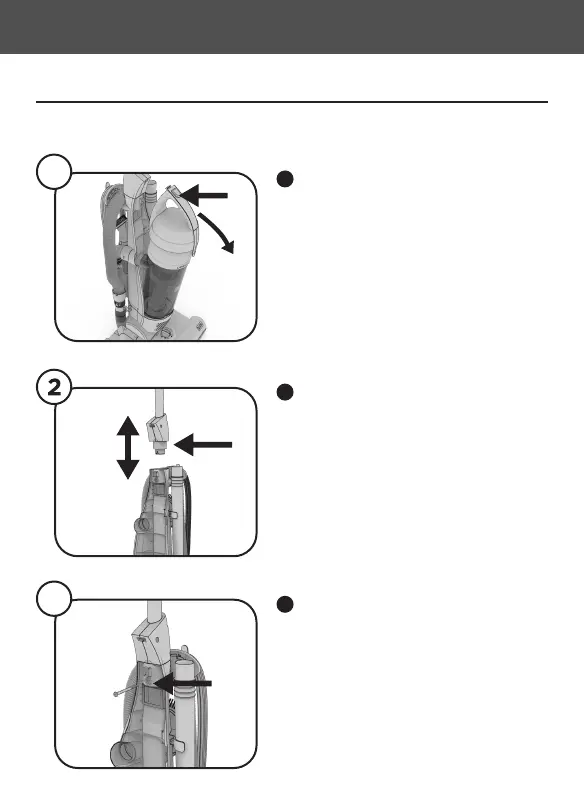 2