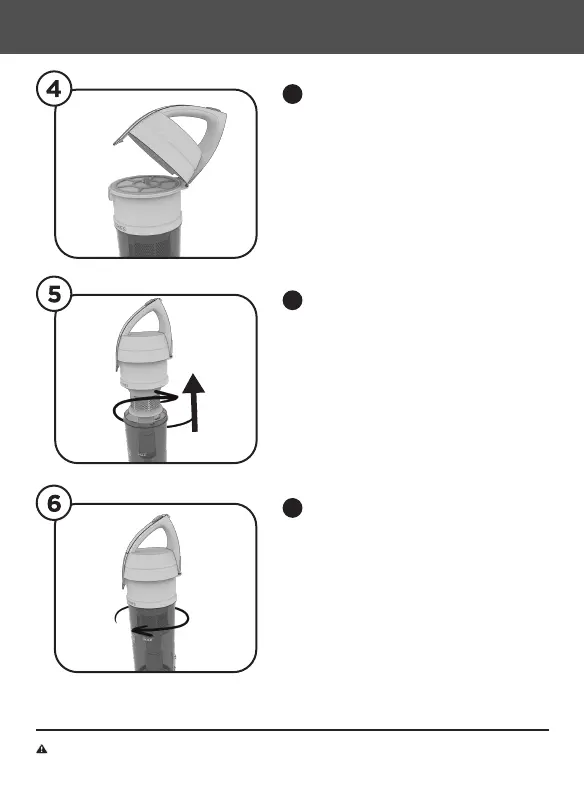 4

5

6