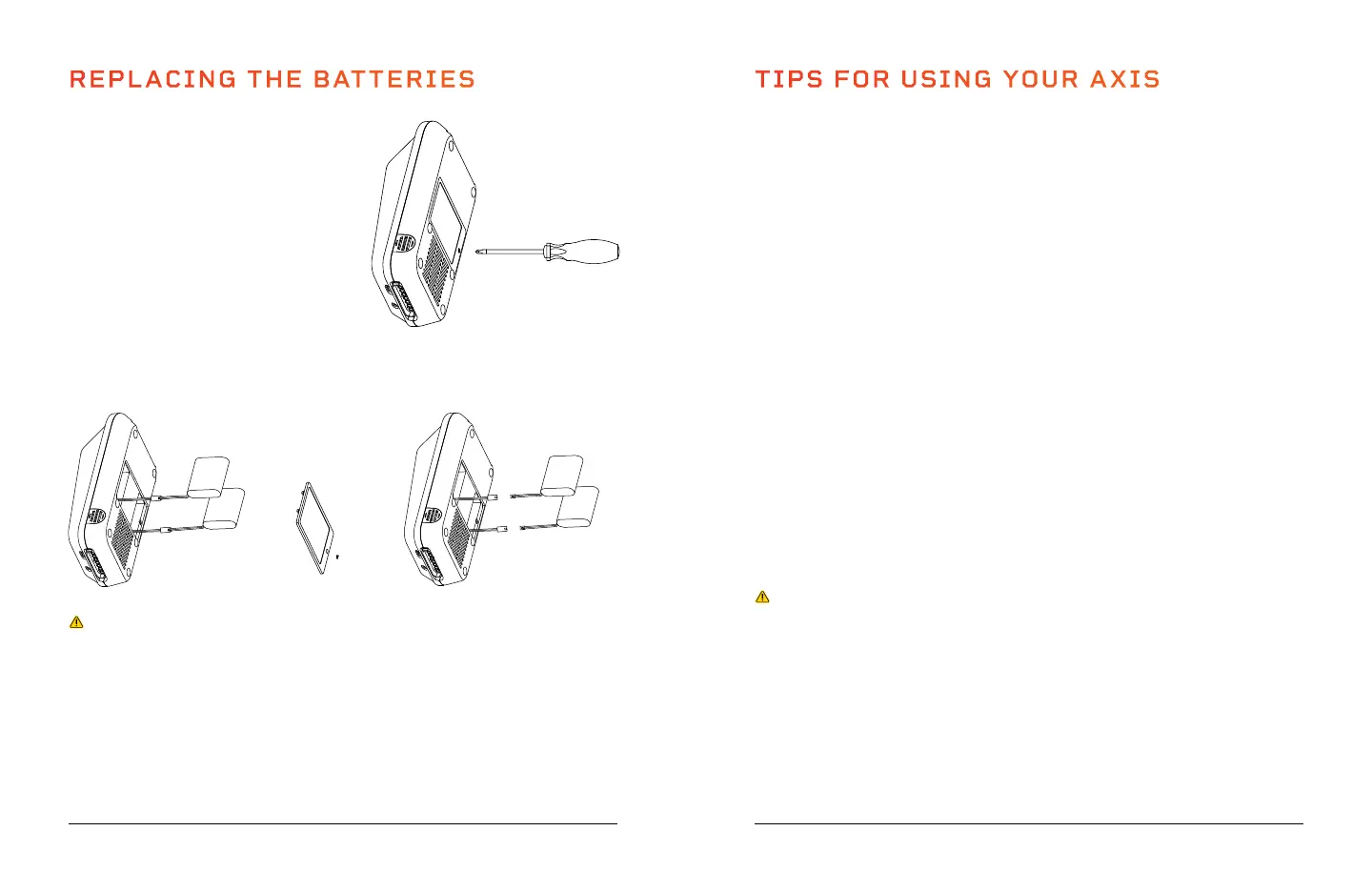 REPLACING THE BATTERIES

TIPS FOR USING YOUR AXIS