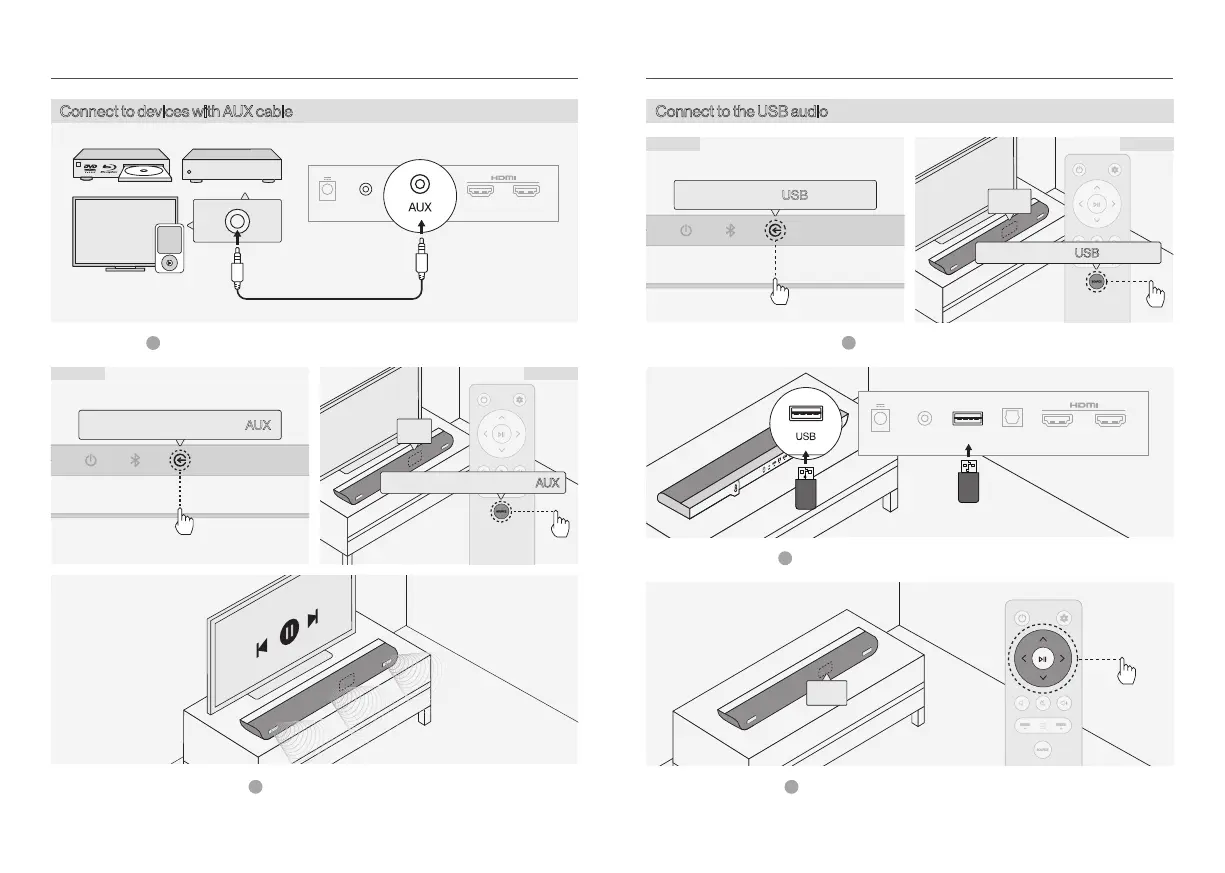 Connect to devices with AUX cable

AUX

HDMI

AUX

AUX

Connect to the USB audio

USB

USB

USB

HDMI