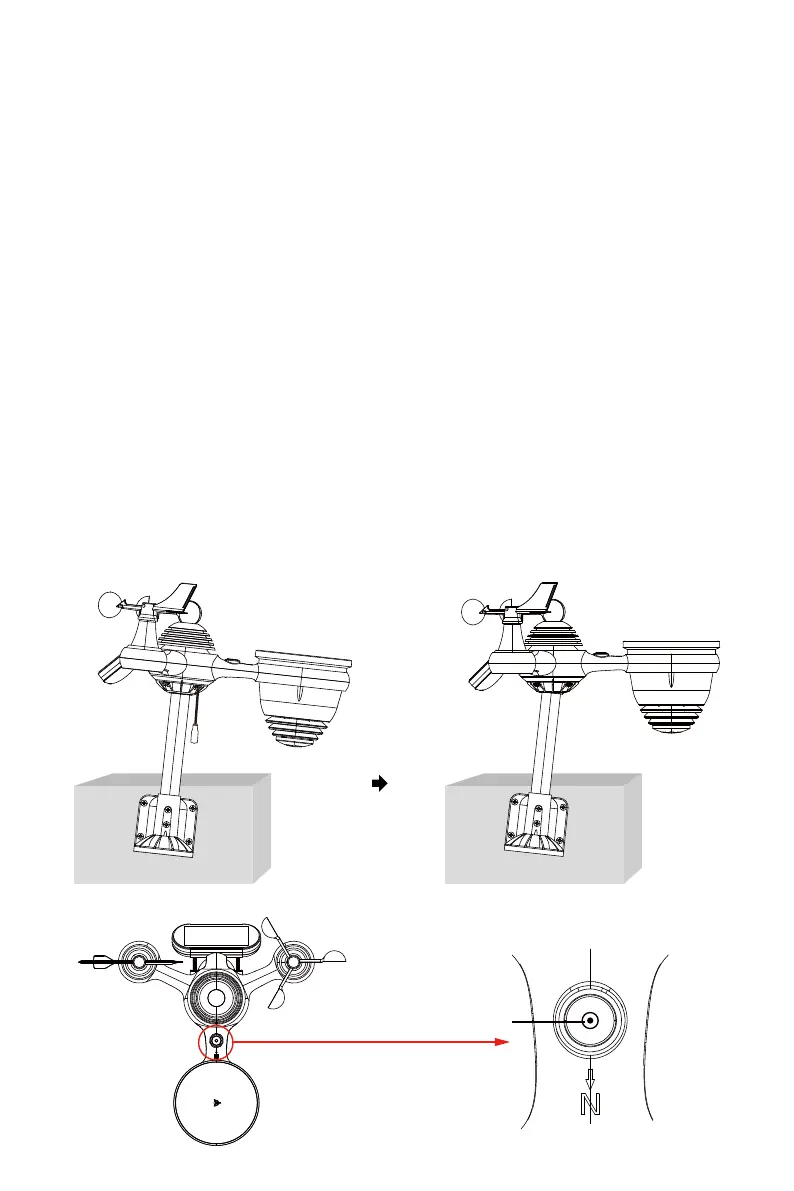 N