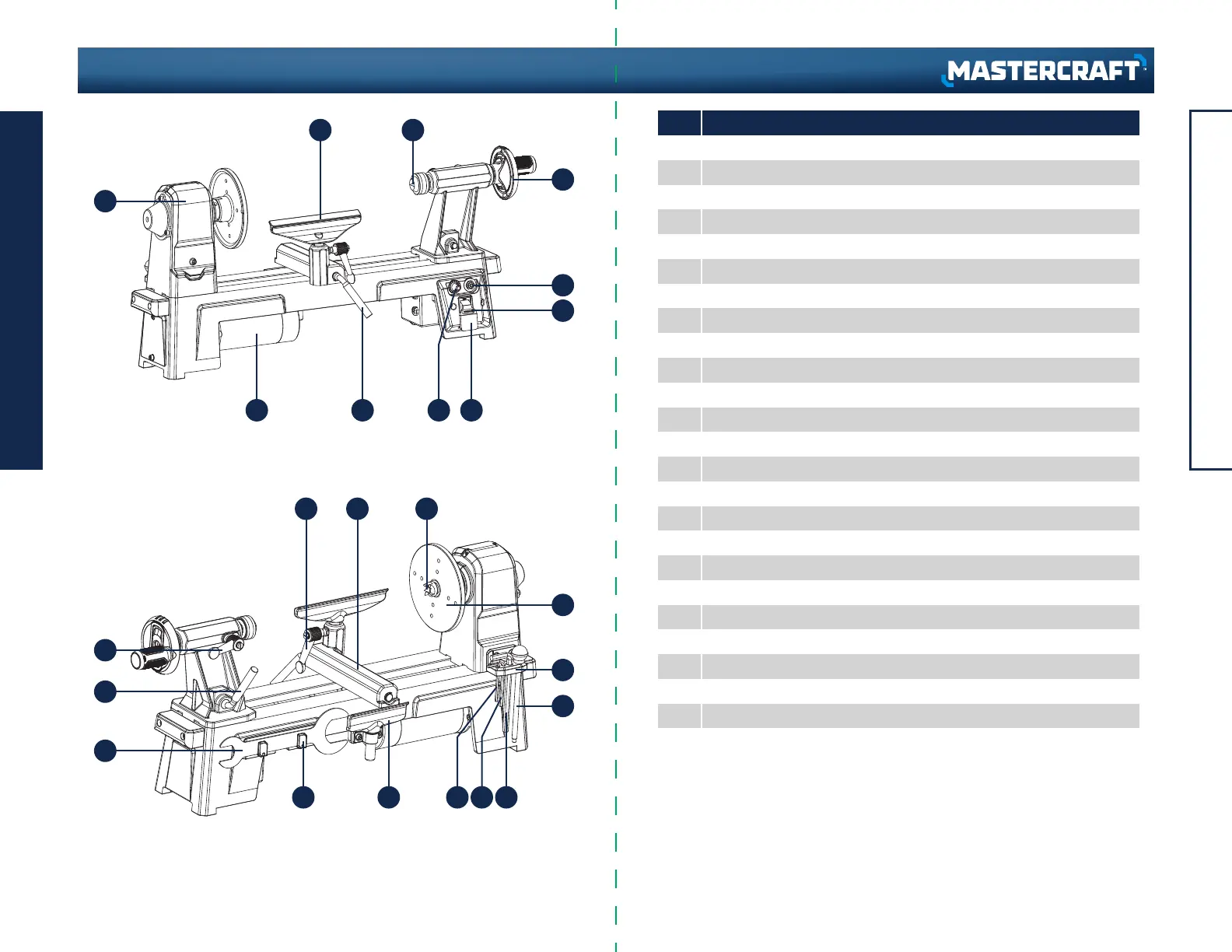 MASTERCRAFT