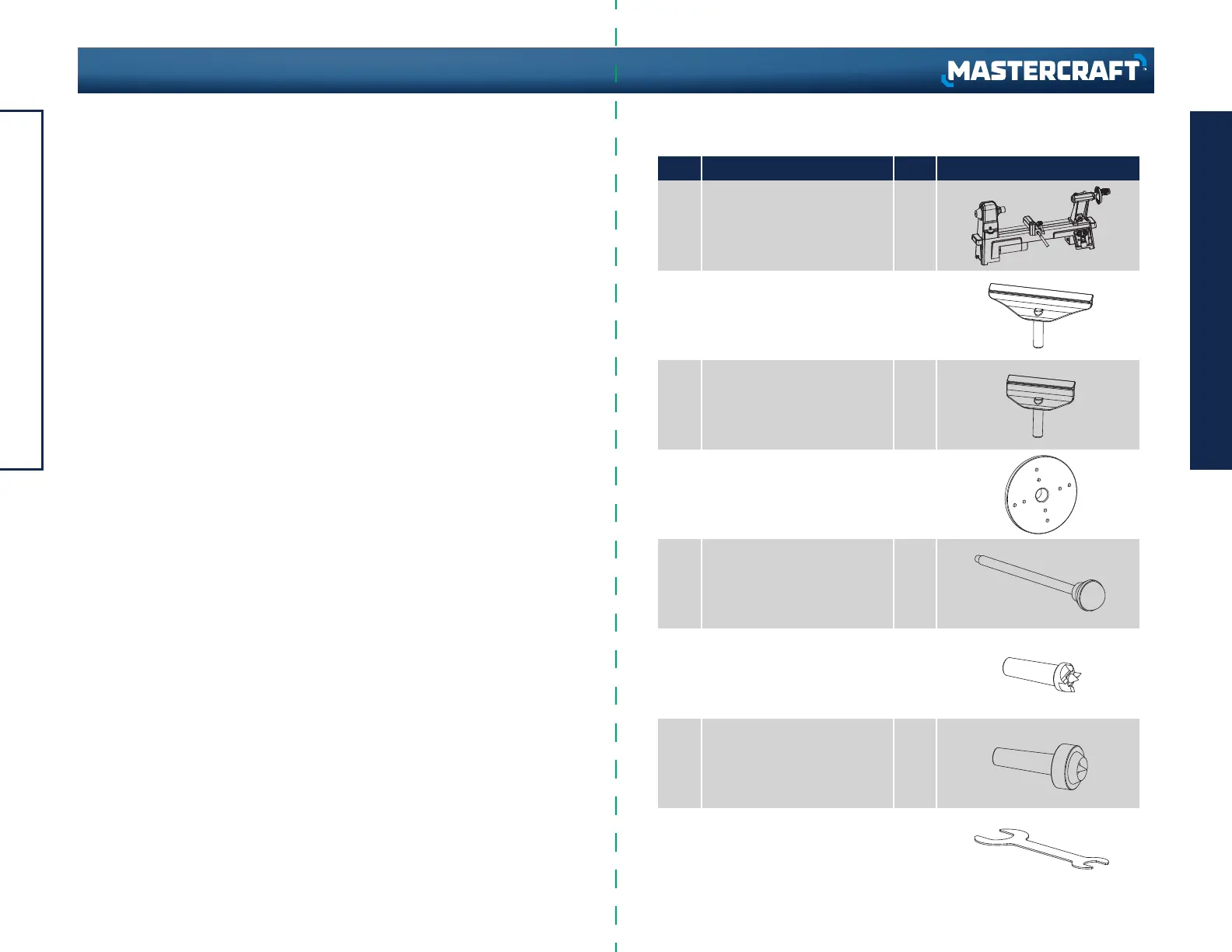 MASTERCRAFT