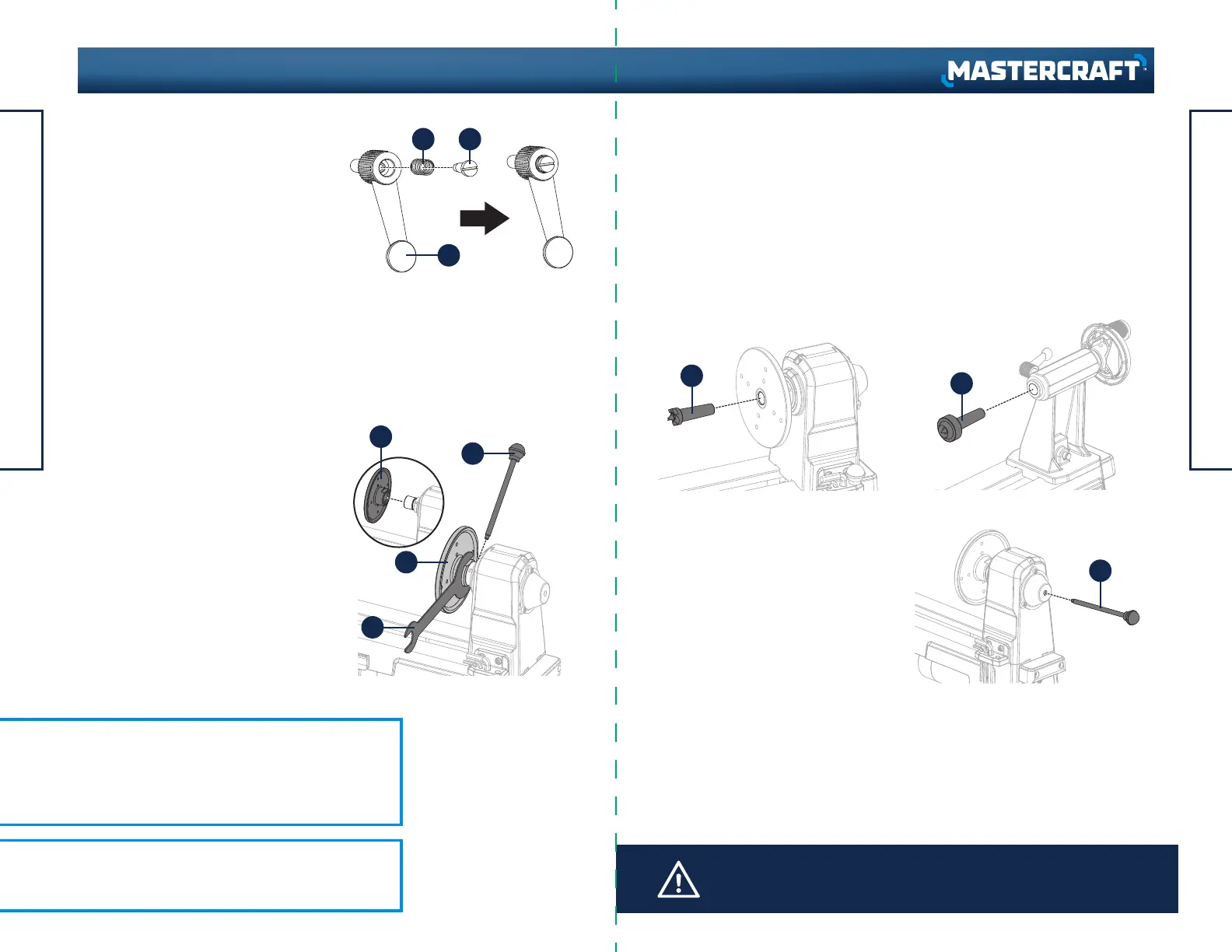 MASTERCRAFT