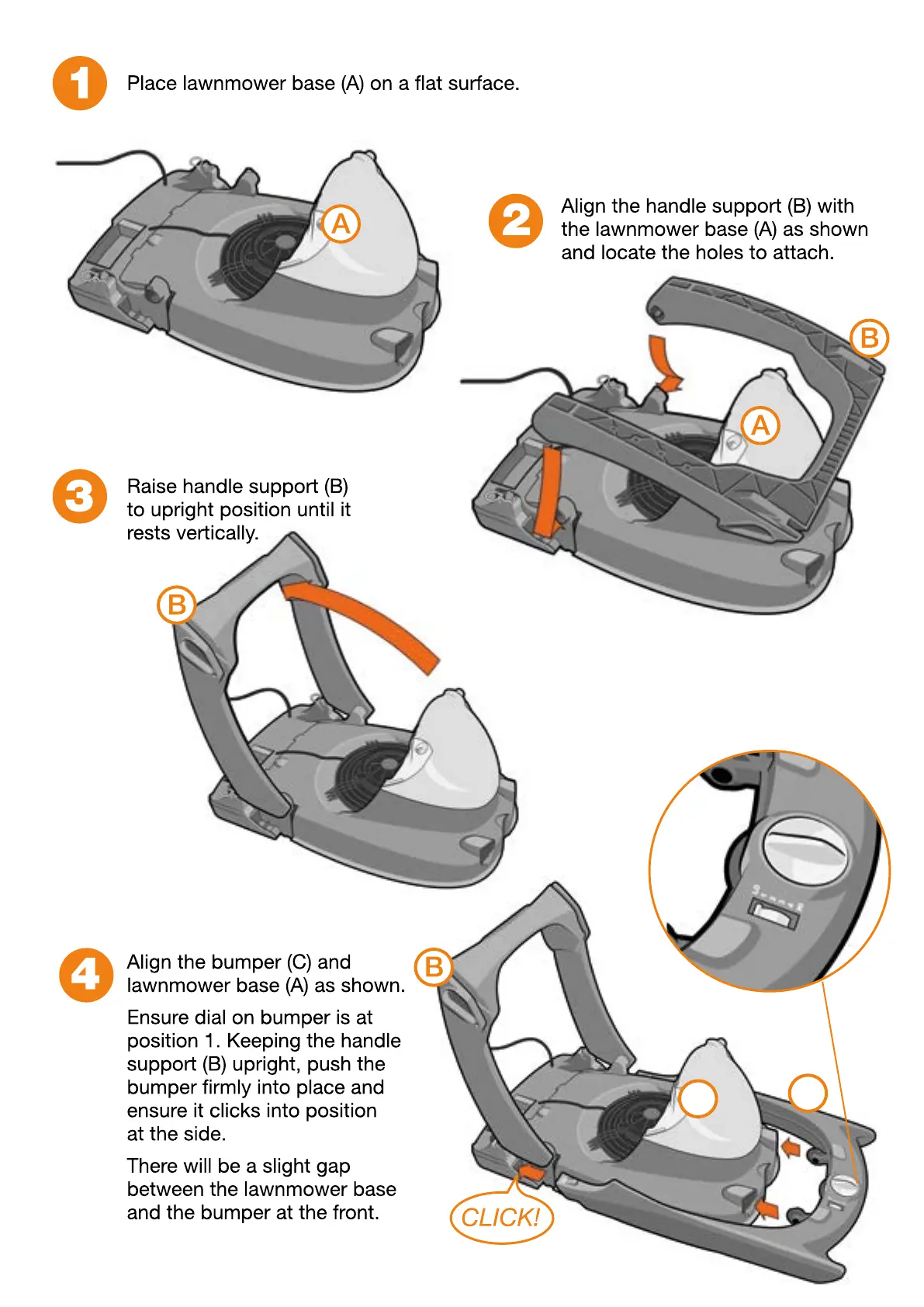 1 Place lawnmower base (A) on a flat surface.

A

2 Align the handle support (B) with the lawnmower base (A) as shown and locate the holes to attach.

B

A

3 Raise handle support (B) to upright position until it rests vertically.

B

4 Align the bumper (C) and lawnmower base (A) as shown.

Ensure dial on bumper is at position 1. Keeping the handle support (B) upright, push the bumper firmly into place and ensure it clicks into position at the side.

There will be a slight gap between the lawnmower base and the bumper at the front.

B

CLICK!