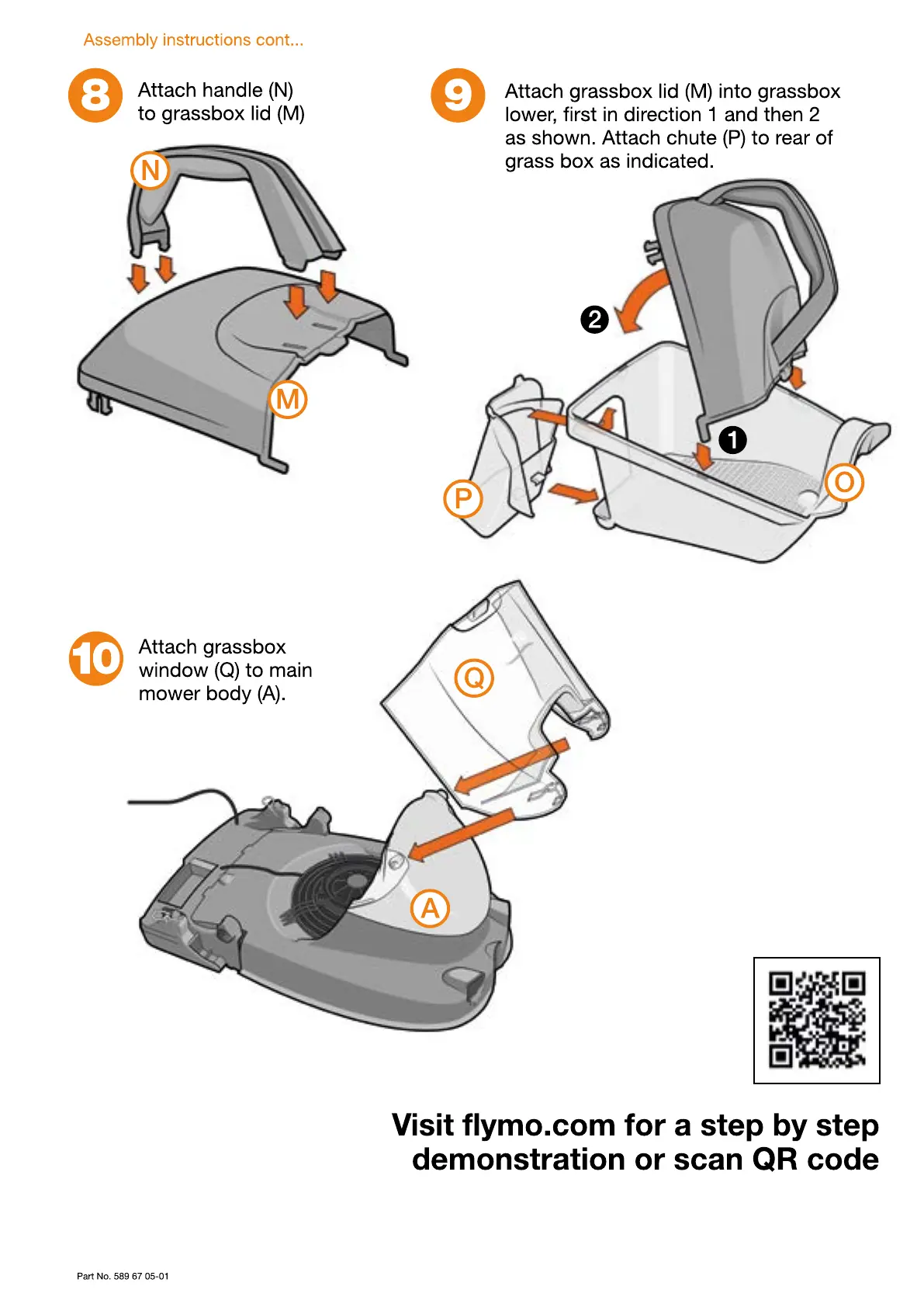 Assembly instructions cont...

8 Attach handle (N) to grassbox lid (M)

N

M

9 Attach grassbox lid (M) into grassbox lower, first in direction 1 and then 2 as shown. Attach chute (P) to rear of grass box as indicated.

2

1

P

O

10 Attach grassbox window (Q) to main mower body (A).

Q

A

Visit flymo.com for a step by step demonstration or scan QR code

Part No. 589 67 05-01