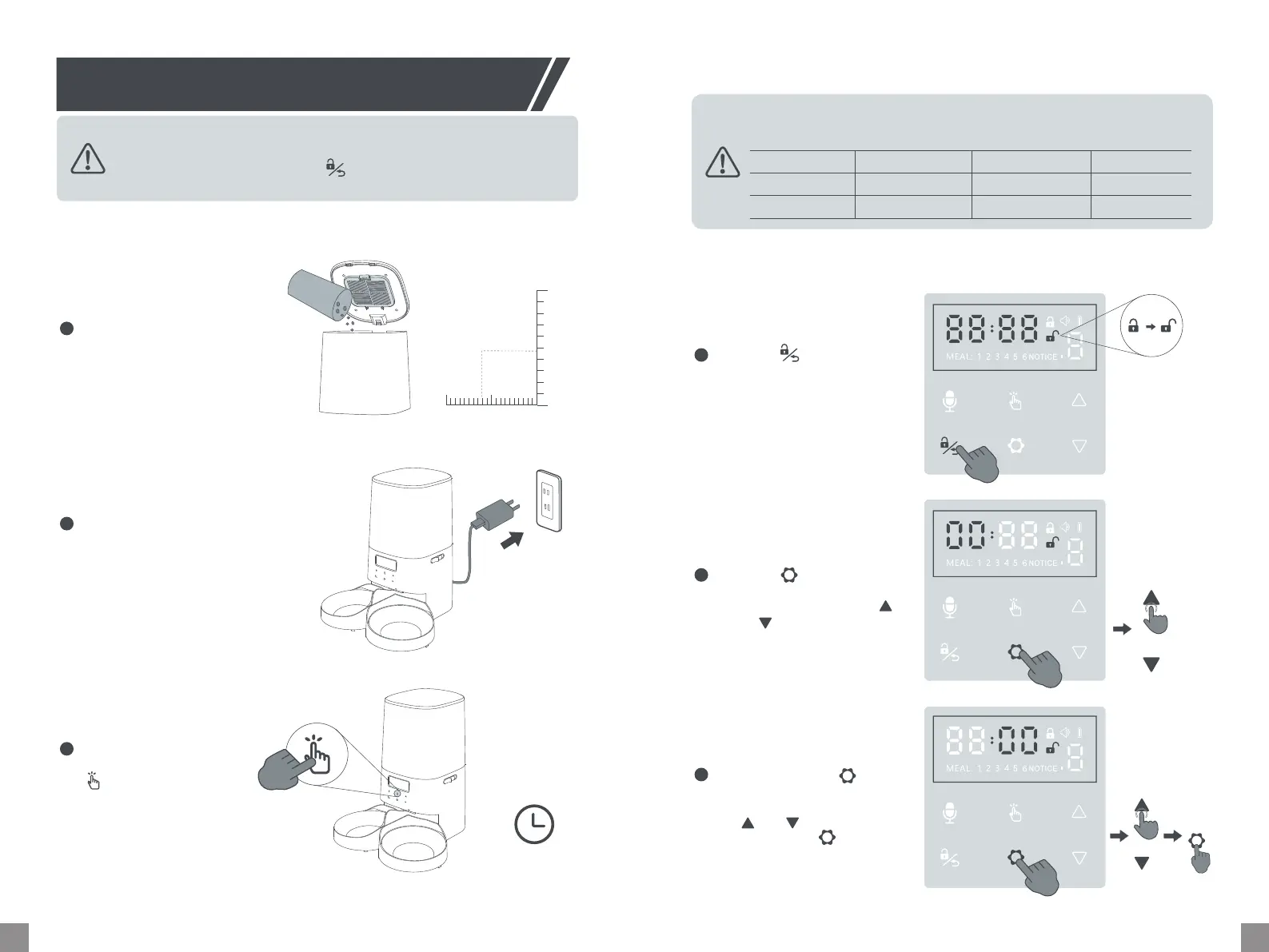 88:88
MEAL: 1 2 3 4 5 6 NOTICE
00:88
MEAL: 1 2 3 4 5 6 NOTICE
88:00
MEAL: 1 2 3 4 5 6 NOTICE