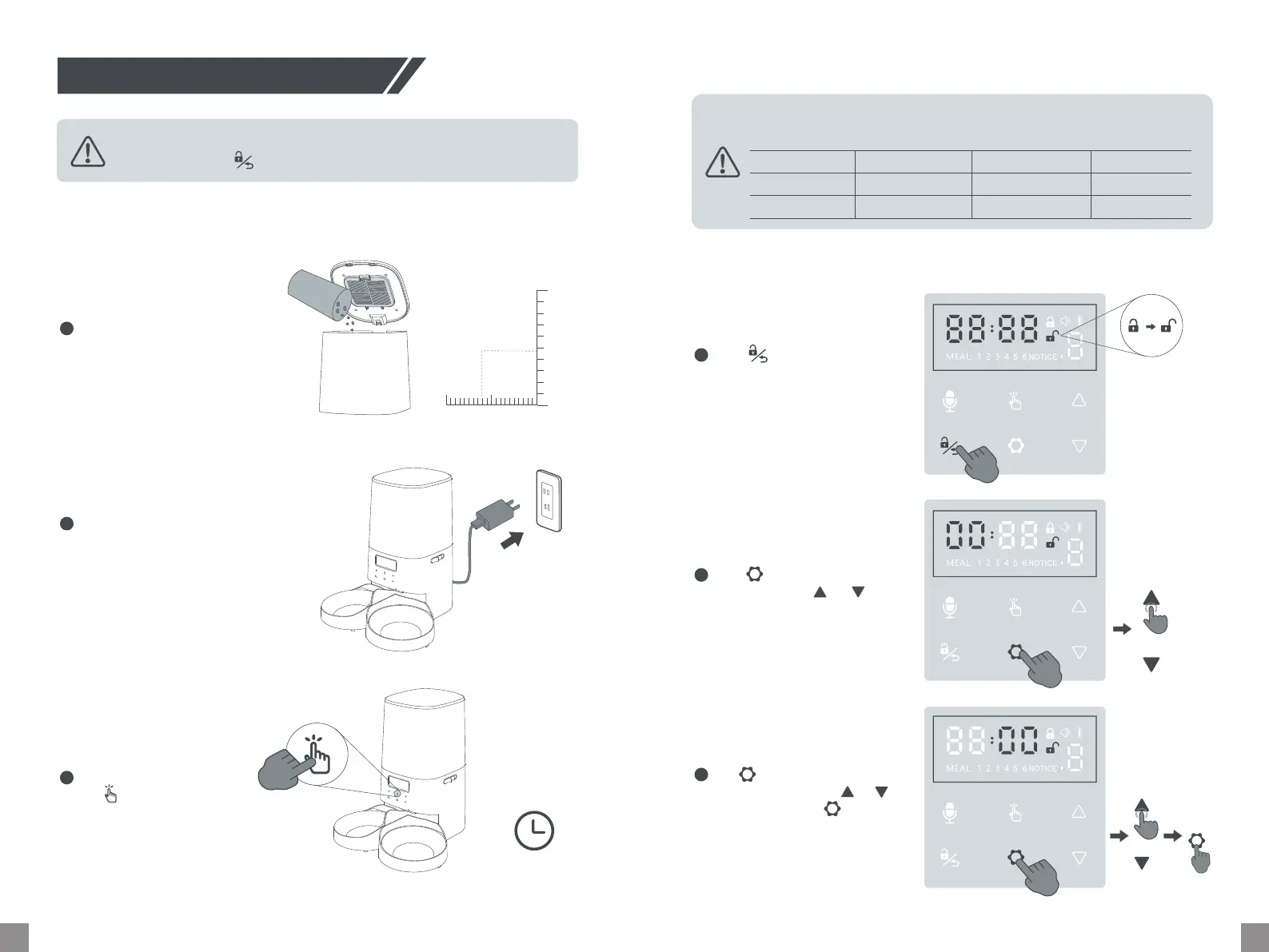 88:88

MEAL: 1 2 3 4 5 6 NOTICE

00:88

MEAL: 1 2 3 4 5 6 NOTICE

88:00

MEAL: 1 2 3 4 5 6 NOTICE