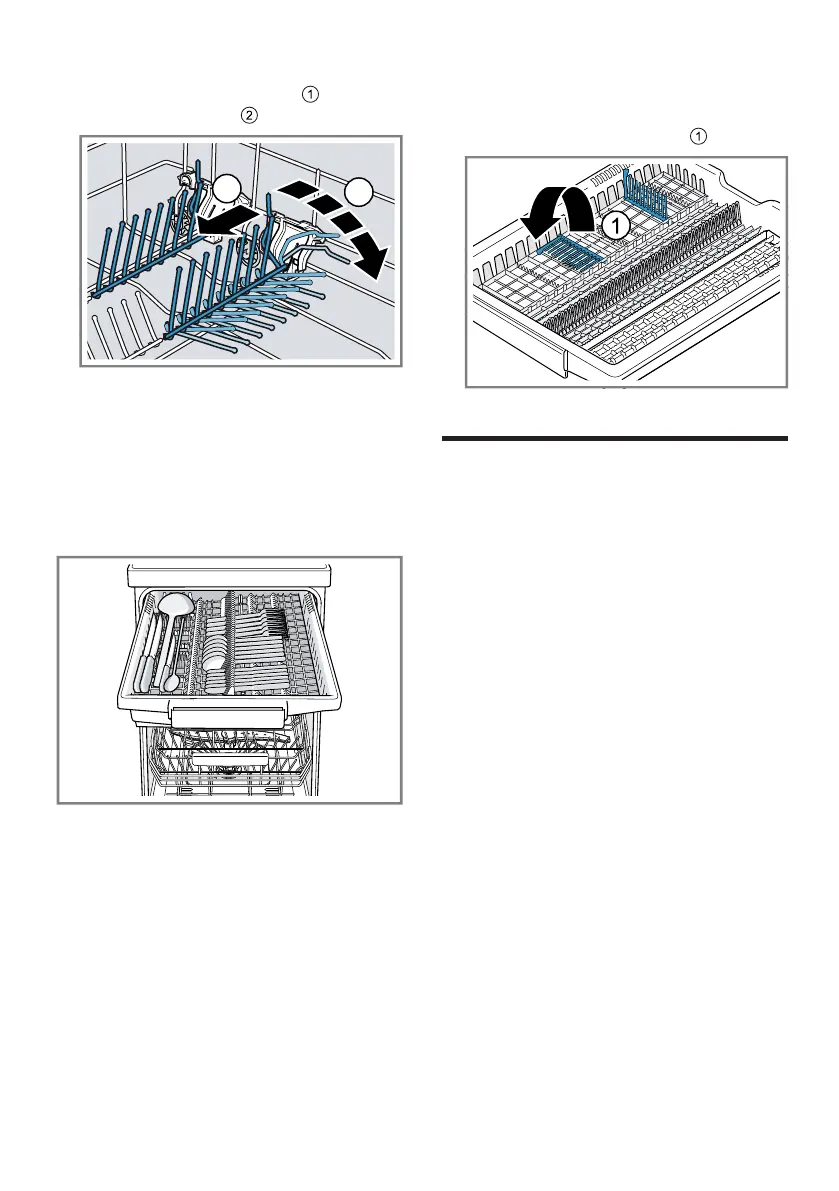 ①
②

①

①