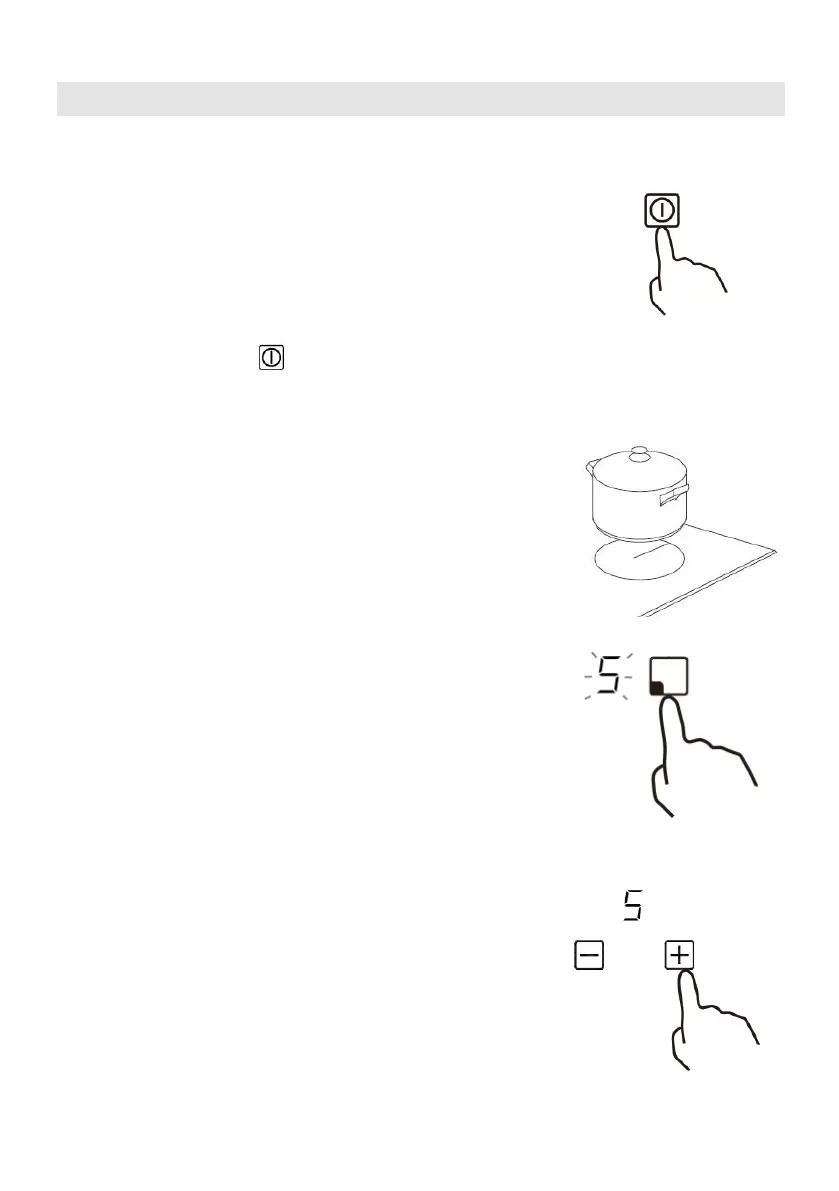 5

5