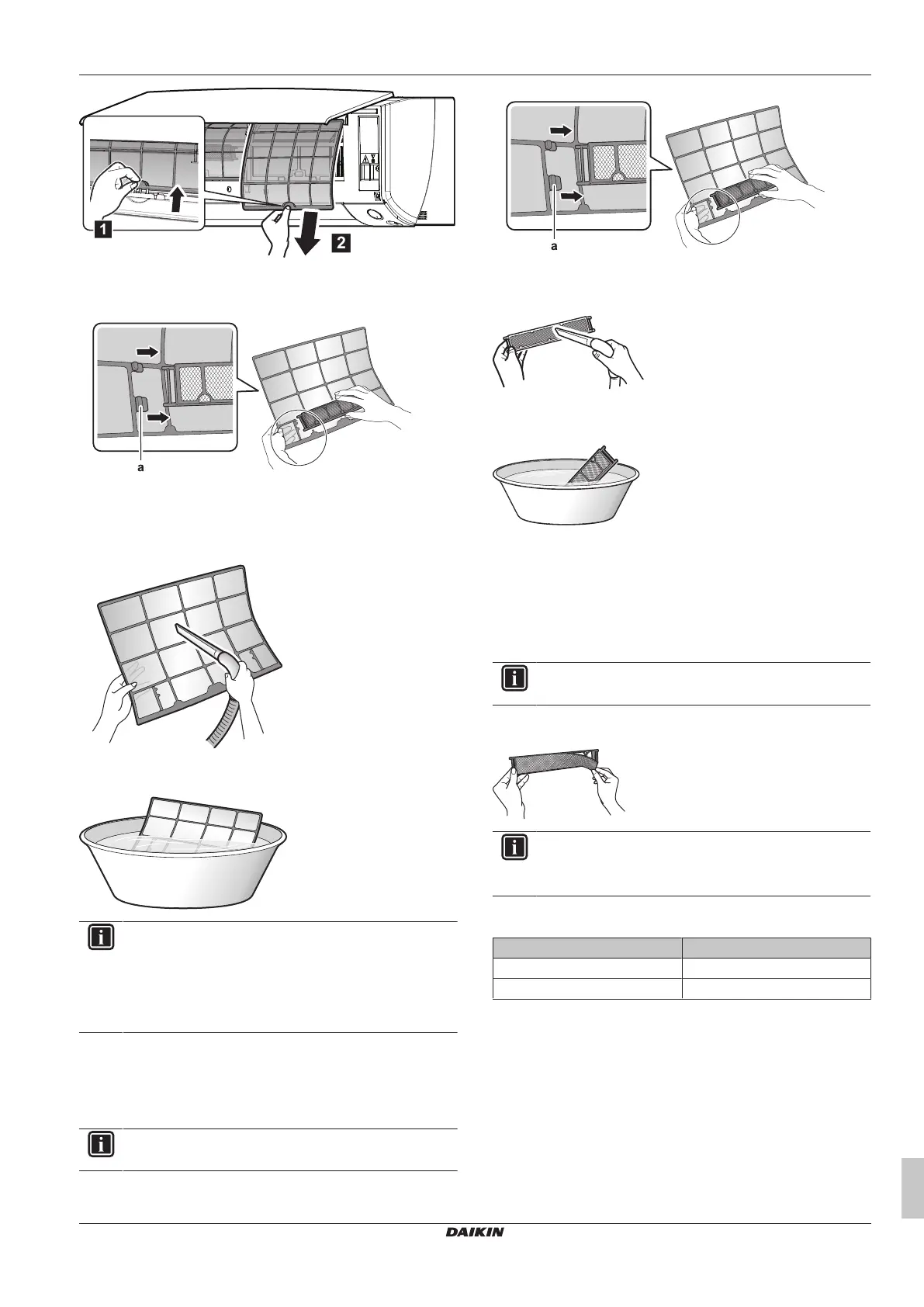 1

2

a

a

DAIKIN